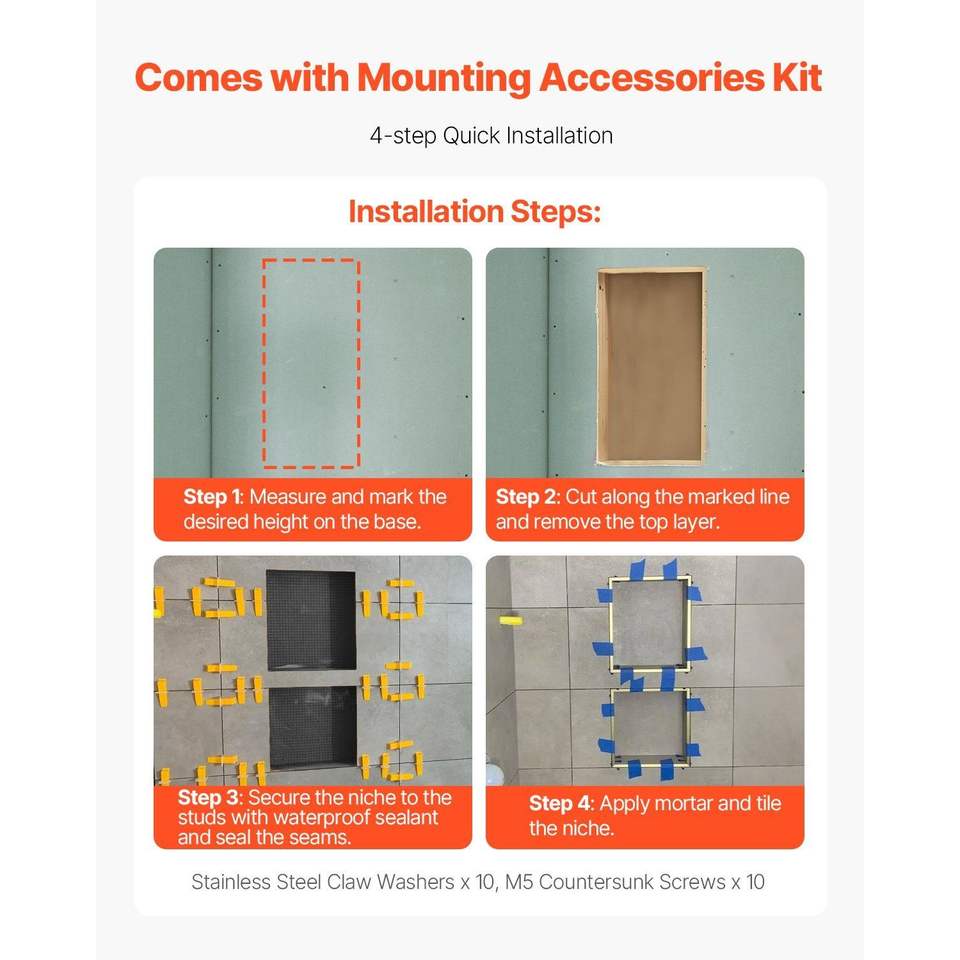 Comes with Mounting Accessories Kit

4-step Quick Installation

Installation Steps:

Step 1: Measure and mark the desired height on the base.

Step 2: Cut along the marked line and remove the top layer.

Step 3: Secure the niche to the studs with waterproof sealant and seal the seams.

Step 4: Apply mortar and tile the niche.

Stainless Steel Claw Washers x 10, M5 Countersunk Screws x 10