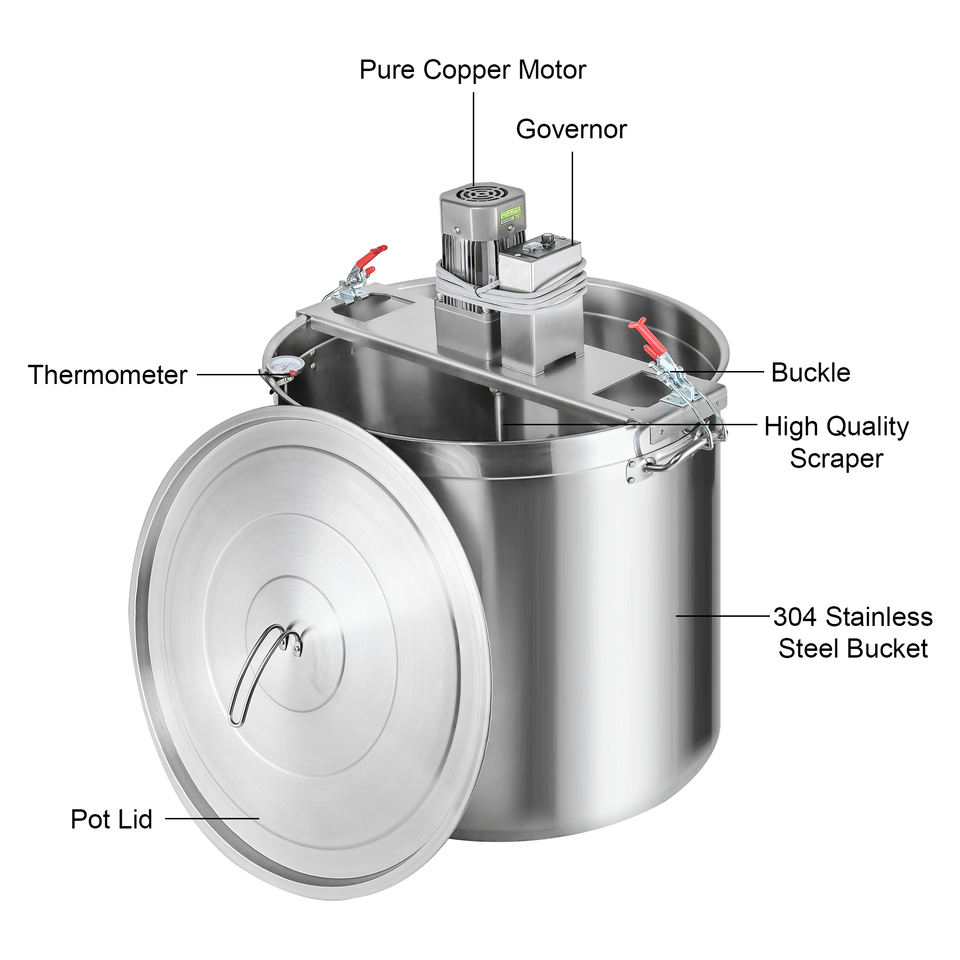 Pure Copper Motor

Governor

Thermometer

Buckle

High Quality Scraper

304 Stainless Steel Bucket

Pot Lid