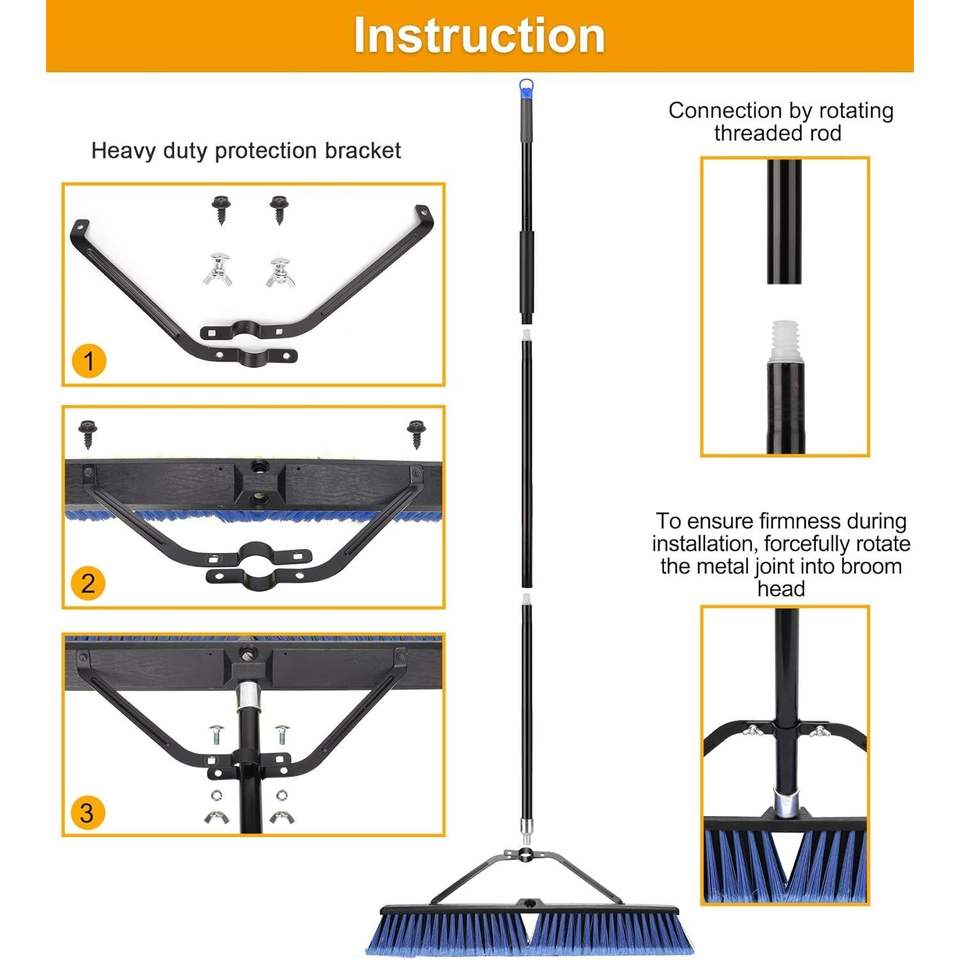 Instruction

Heavy duty protection bracket

1

2

3

Connection by rotating threaded rod

To ensure firmness during installation, forcefully rotate the metal joint into broom head