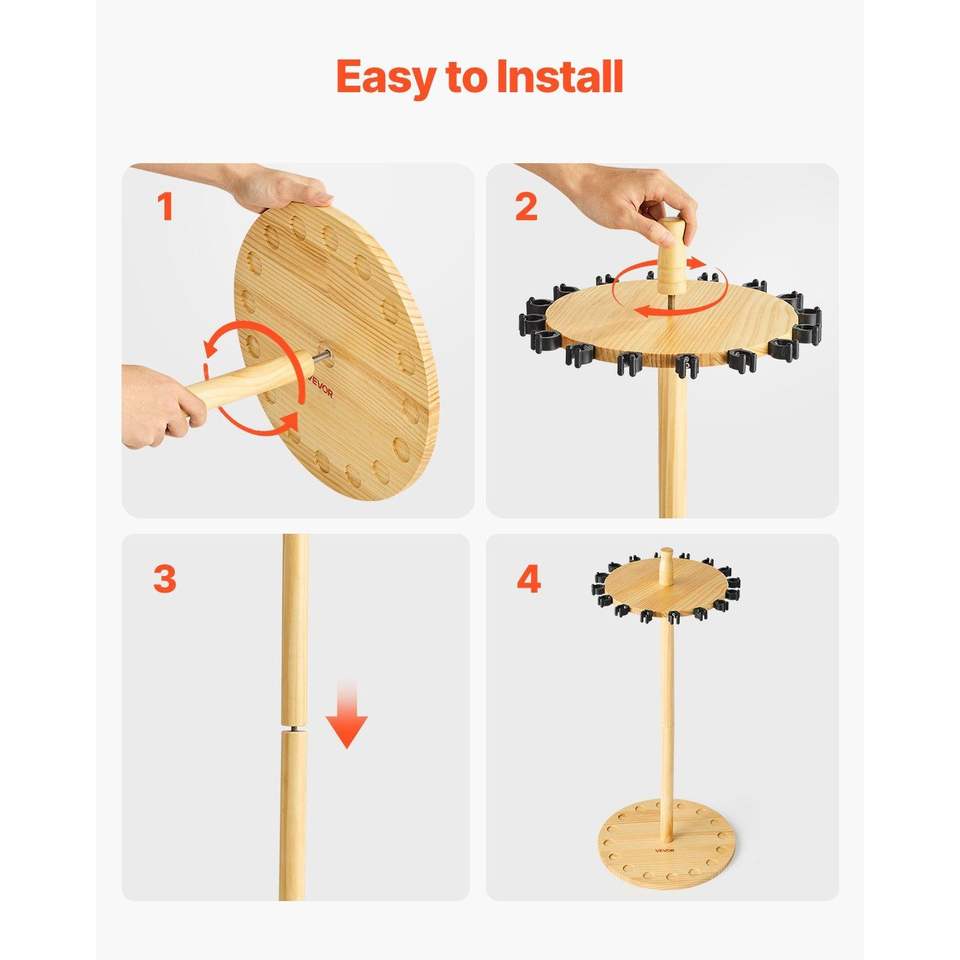 Easy to Install

1

VEVOR

2

3

4

VEVOR