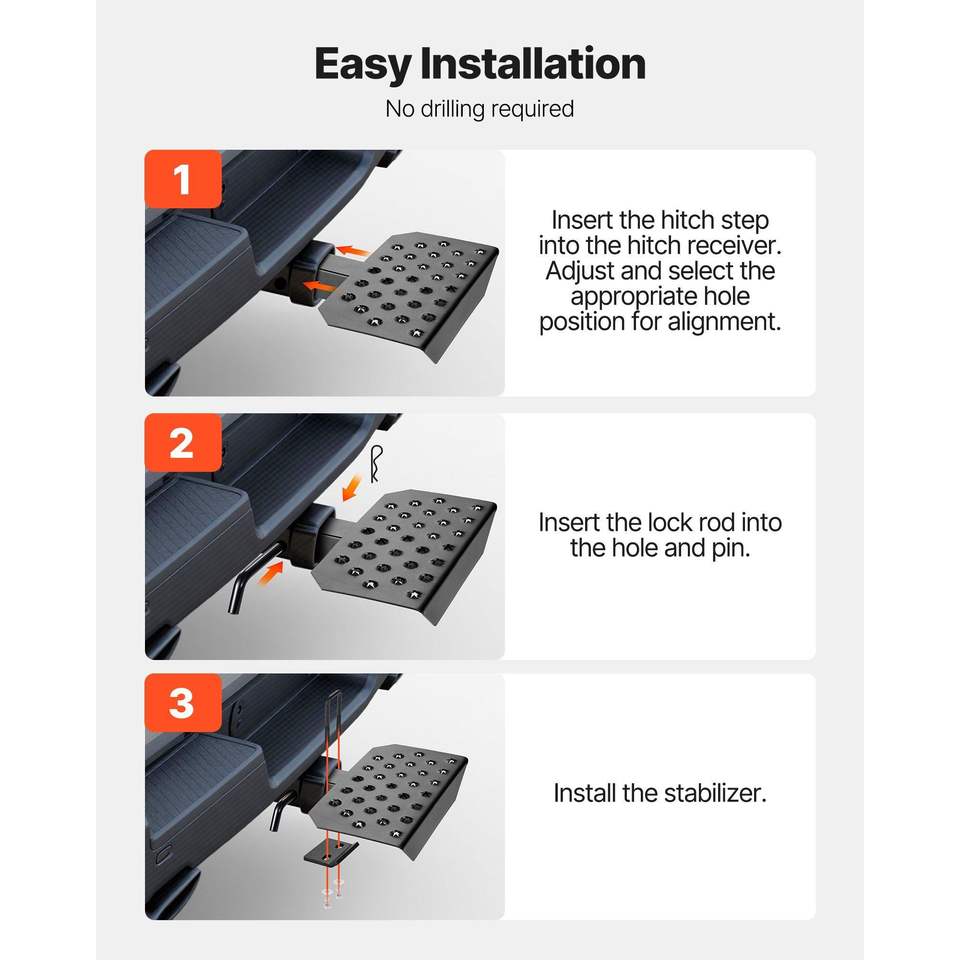 Easy Installation

No drilling required

1

Insert the hitch step into the hitch receiver. Adjust and select the appropriate hole position for alignment.

2

Insert the lock rod into the hole and pin.

3

Install the stabilizer.