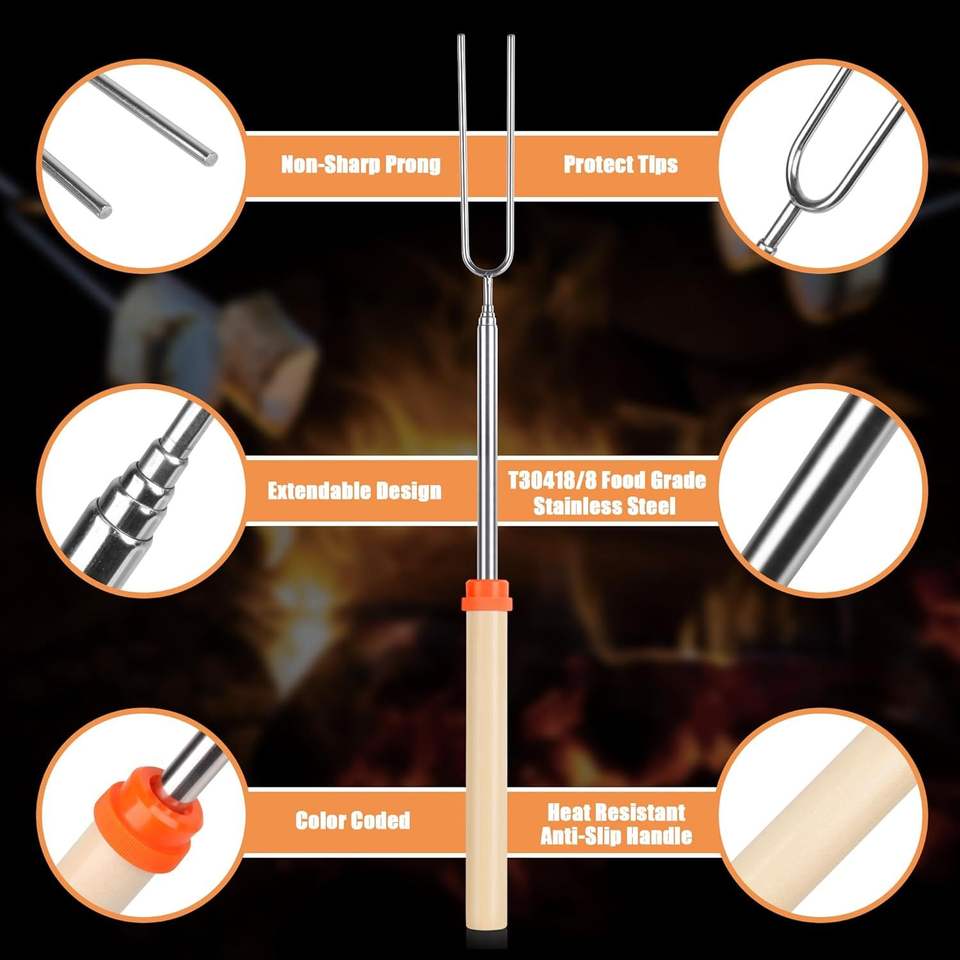 Non-Sharp Prong

Protect Tips

Extendable Design

T30418/8 Food Grade Stainless Steel

Color Coded

Heat Resistant Anti-Slip Handle