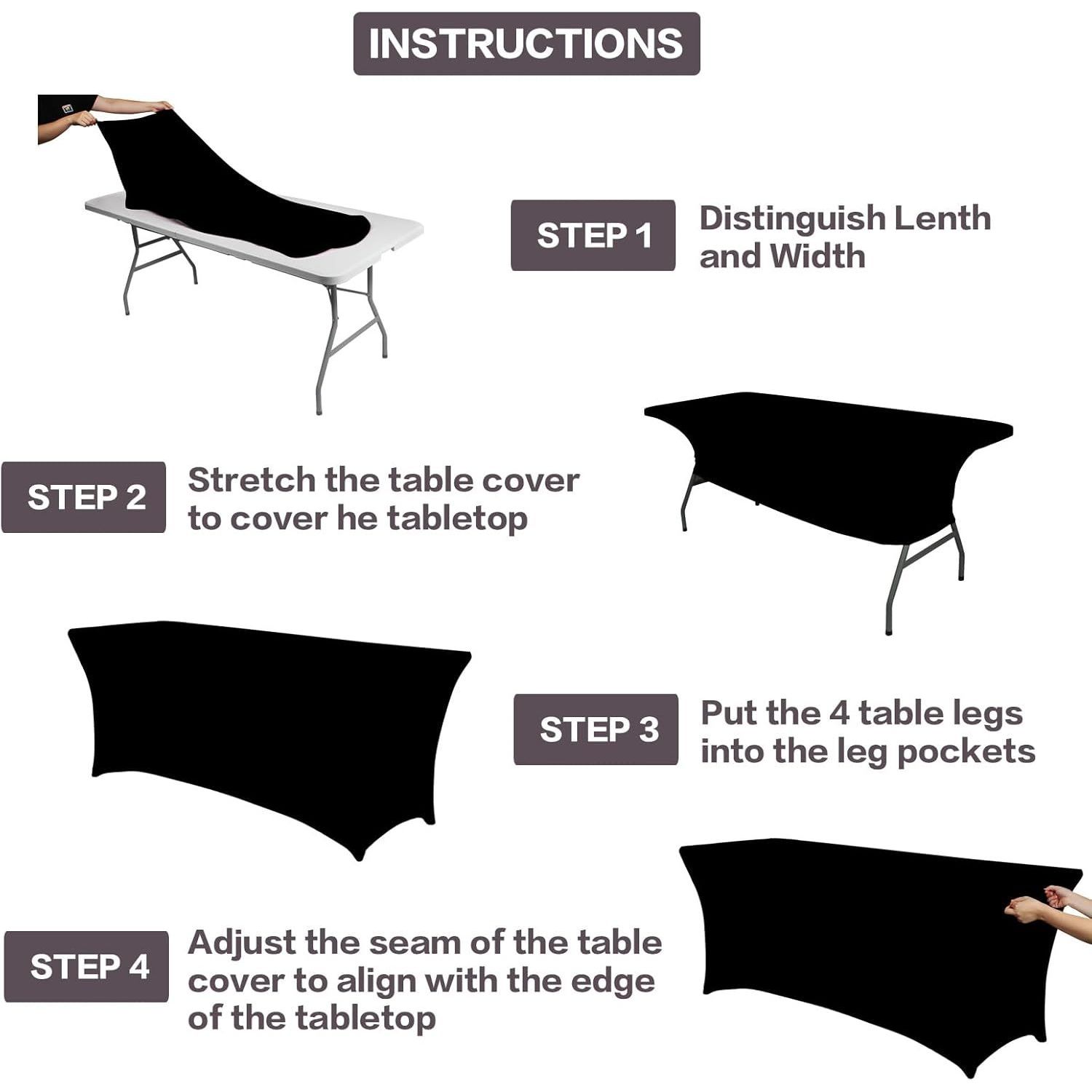 INSTRUCTIONS

STEP 1 Distinguish Lenth and Width

STEP 2 Stretch the table cover to cover he tabletop

STEP 3 Put the 4 table legs into the leg pockets

STEP 4 Adjust the seam of the table cover to align with the edge of the tabletop