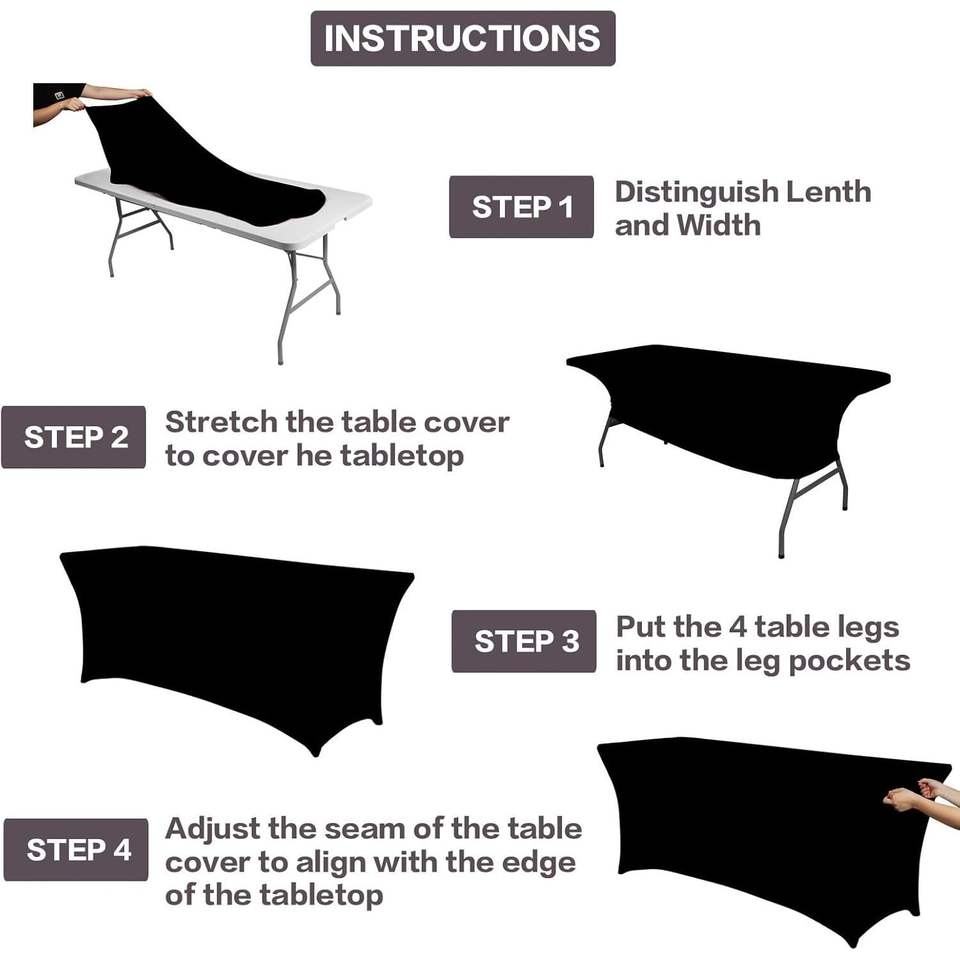 INSTRUCTIONS

STEP 1 Distinguish Lenth and Width

STEP 2 Stretch the table cover to cover he tabletop

STEP 3 Put the 4 table legs into the leg pockets

STEP 4 Adjust the seam of the table cover to align with the edge of the tabletop