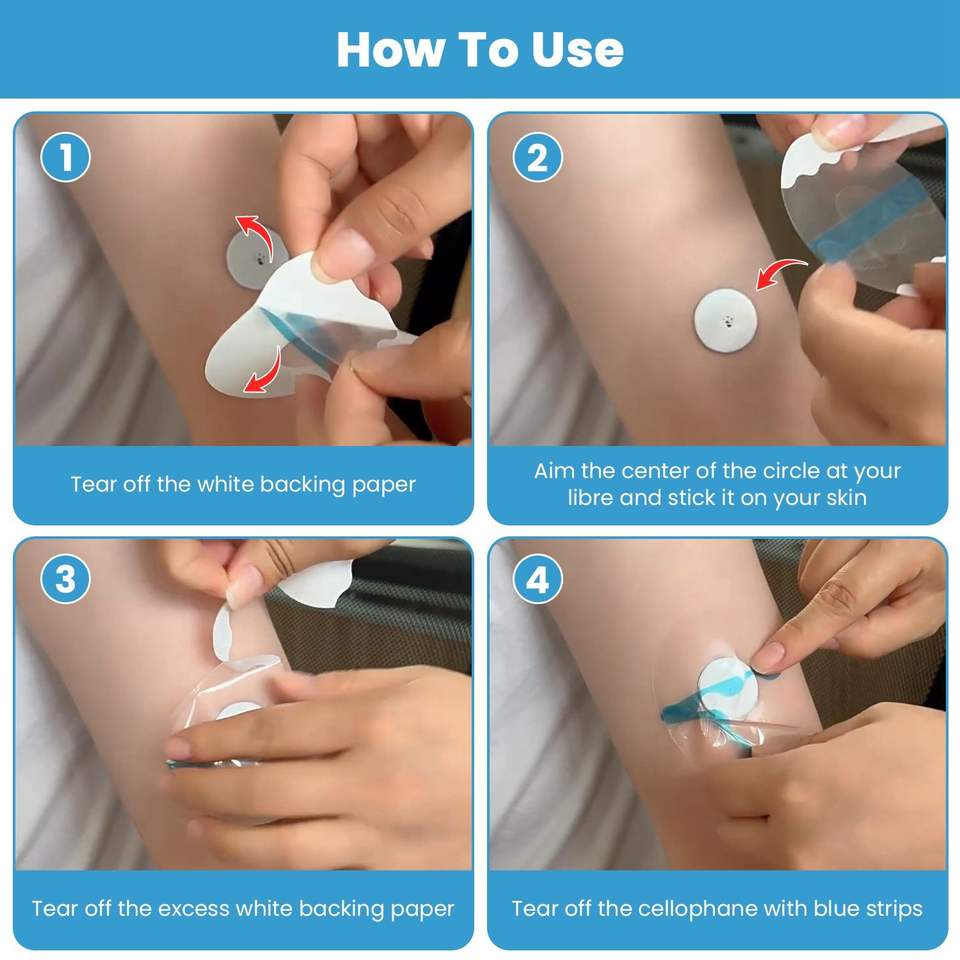 How To Use

1

Tear off the white backing paper

2

Aim the center of the circle at your libre and stick it on your skin

3

Tear off the excess white backing paper

4

Tear off the cellophane with blue strips