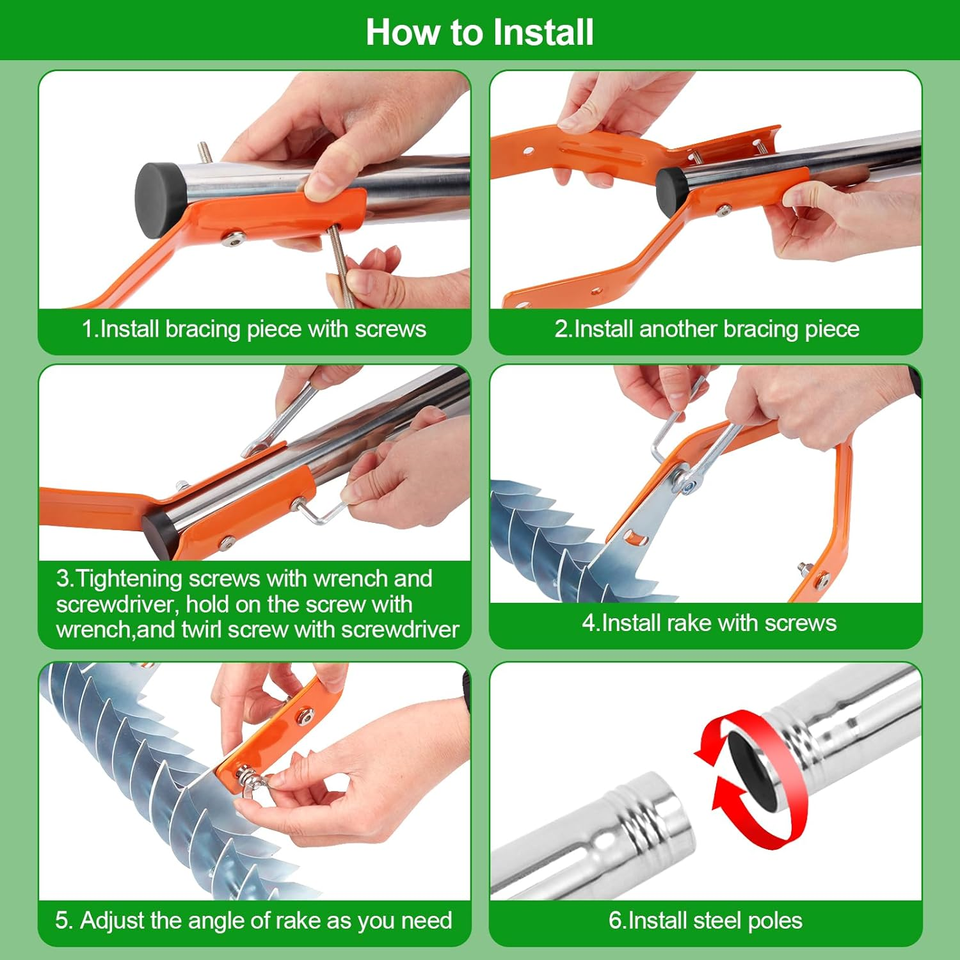 How to Install

1.Install bracing piece with screws

2.Install another bracing piece

3.Tightening screws with wrench and screwdriver, hold on the screw with wrench,and twirl screw with screwdriver

4.Install rake with screws

5. Adjust the angle of rake as you need

6.Install steel poles