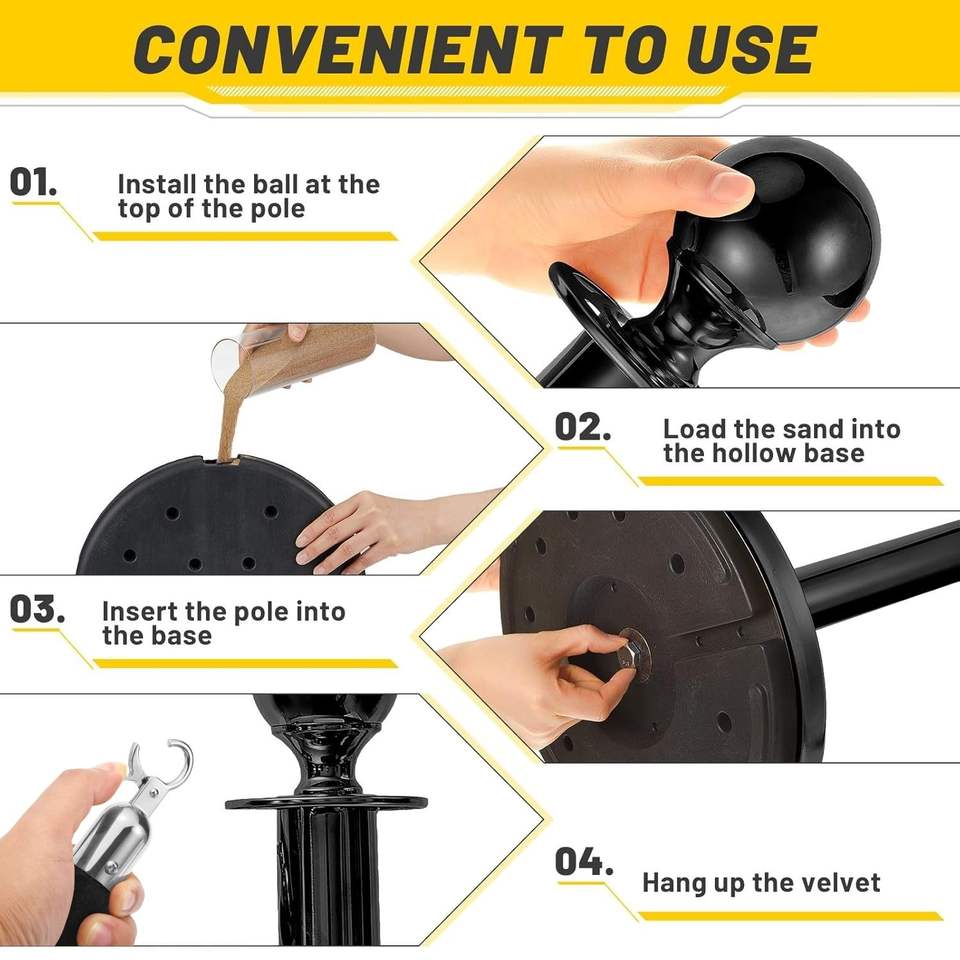 CONVENIENT TO USE

01.
Install the ball at the top of the pole

02.
Load the sand into the hollow base

03.
Insert the pole into the base

04.
Hang up the velvet