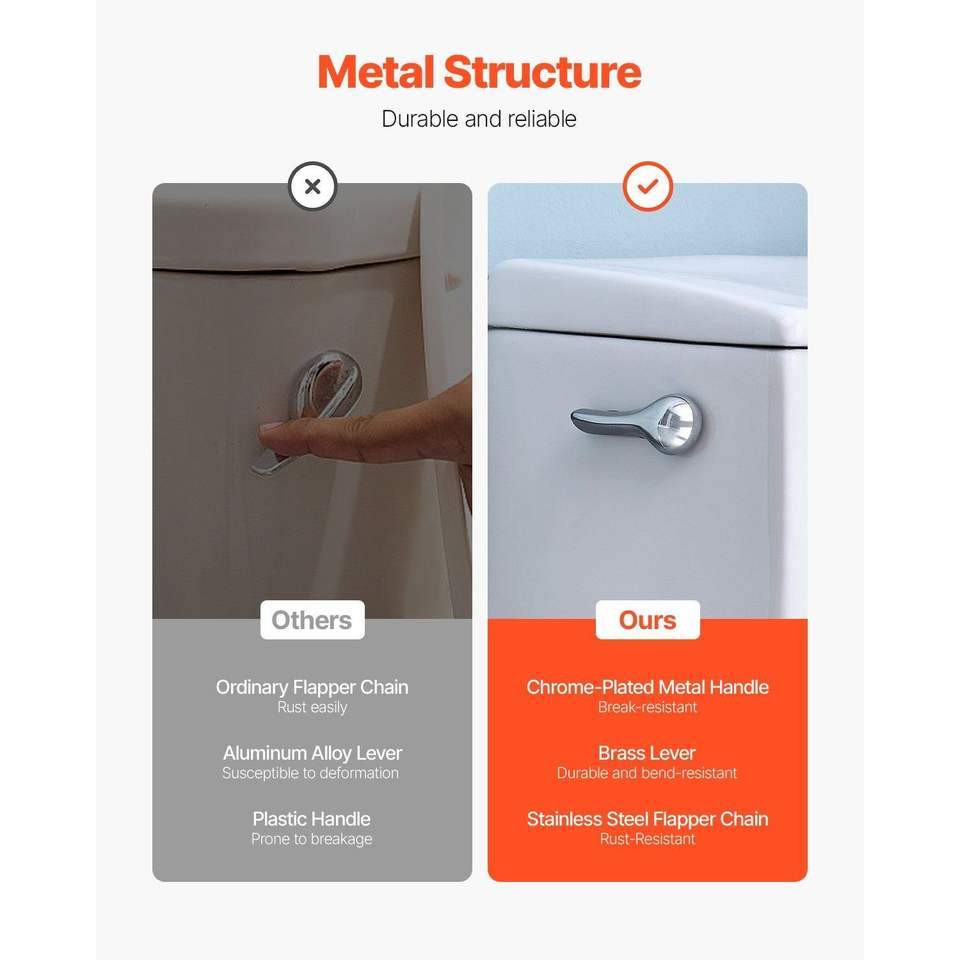 Metal Structure
Durable and reliable

Others

Ordinary Flapper Chain
Rust easily

Aluminum Alloy Lever
Susceptible to deformation

Plastic Handle
Prone to breakage

Ours

Chrome-Plated Metal Handle
Break-resistant

Brass Lever
Durable and bend-resistant

Stainless Steel Flapper Chain
Rust-Resistant