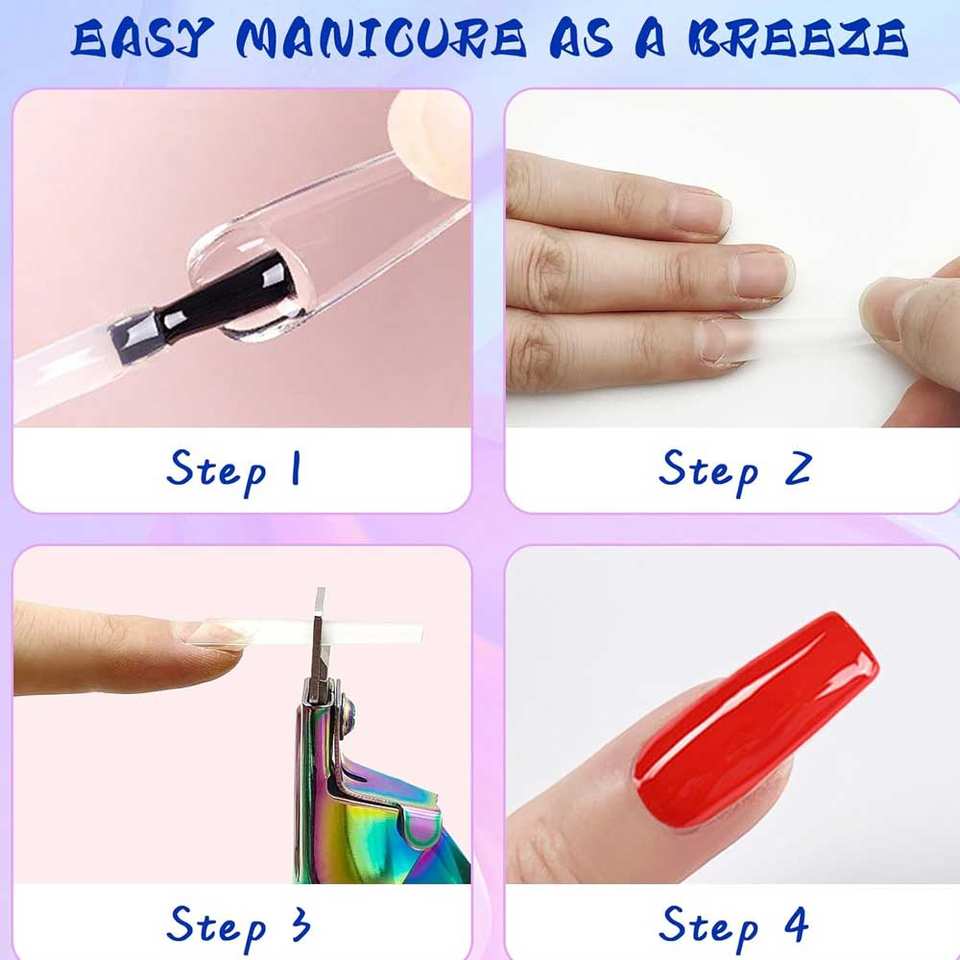 EASY MANICURE AS A BREEZE

Step 1

Step 2

Step 3

Step 4