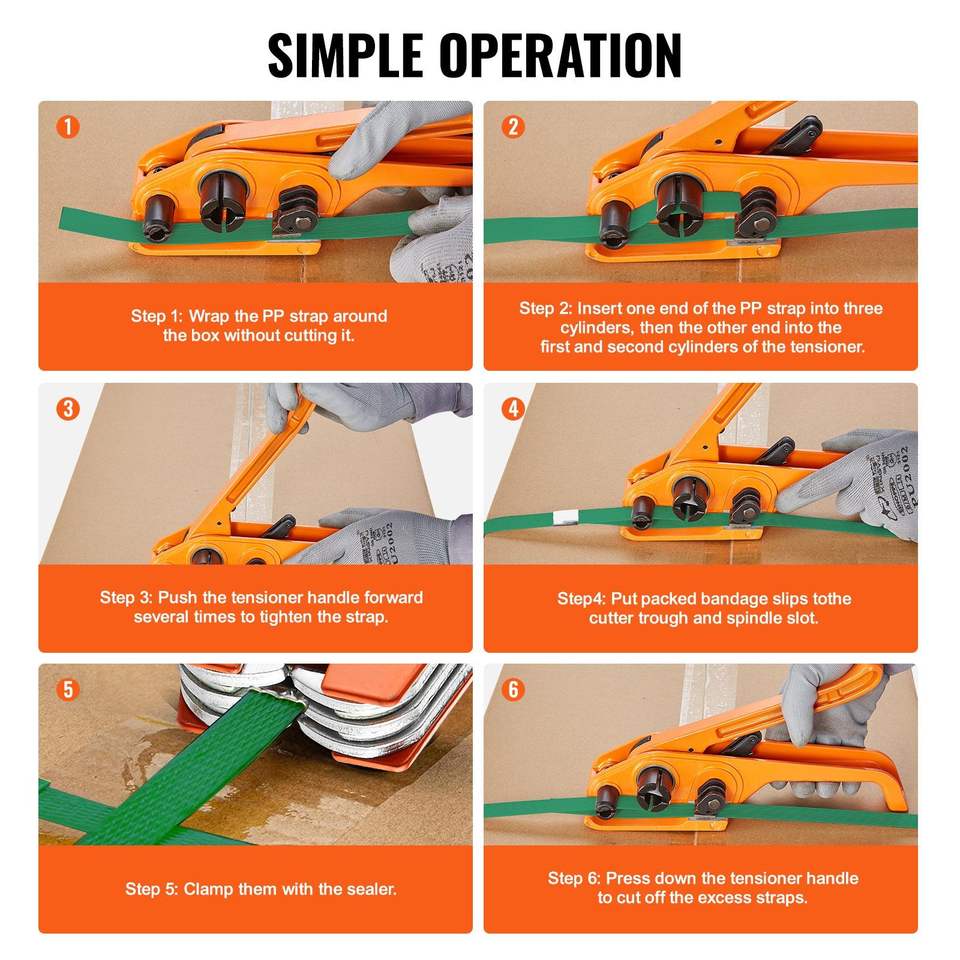 SIMPLE OPERATION

1

Step 1: Wrap the PP strap around the box without cutting it.

2

Step 2: Insert one end of the PP strap into three cylinders, then the other end into the first and second cylinders of the tensioner.

3

PU2002

Step 3: Push the tensioner handle forward several times to tighten the strap.

4

PU2002

Step4: Put packed bandage slips tothe cutter trough and spindle slot.

5

Step 5: Clamp them with the sealer.

6

Step 6: Press down the tensioner handle to cut off the excess straps.