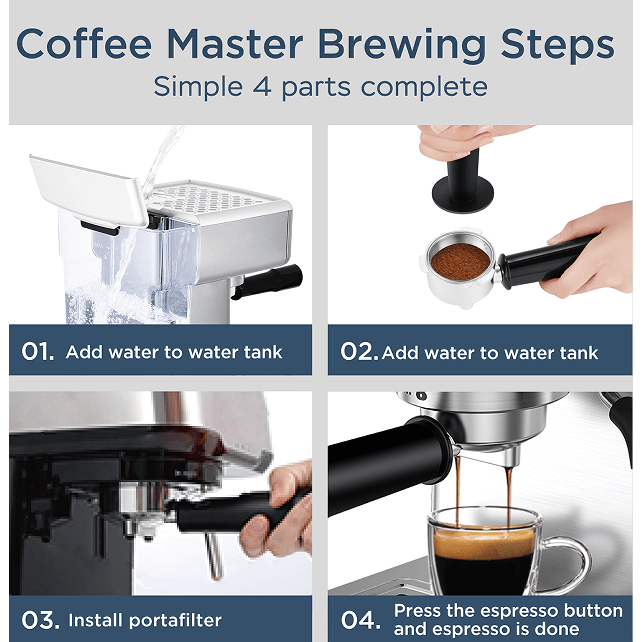 Coffee Master Brewing Steps
Simple 4 parts complete

01. Add water to water tank

02. Add water to water tank

03. Install portafilter

04. Press the espresso button and espresso is done