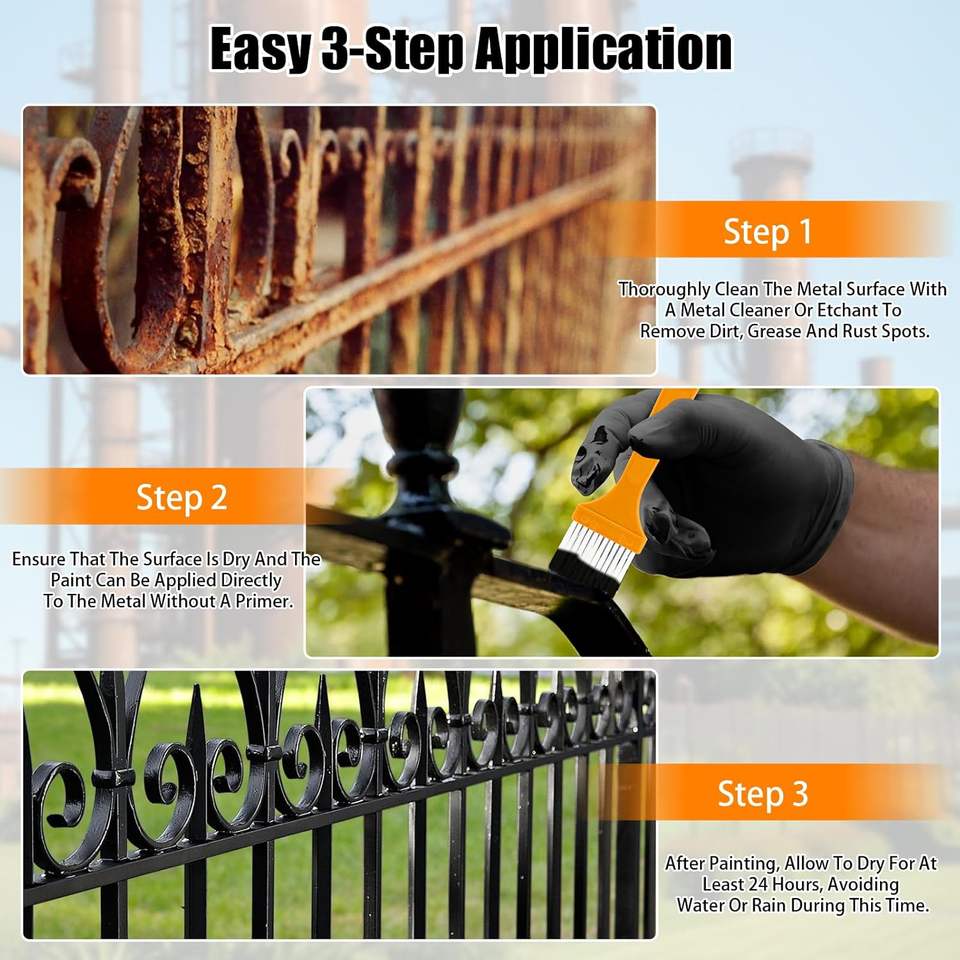 Easy 3-Step Application

Step 1

Thoroughly Clean The Metal Surface With A Metal Cleaner Or Etchant To Remove Dirt, Grease And Rust Spots.

Step 2

Ensure That The Surface Is Dry And The Paint Can Be Applied Directly To The Metal Without A Primer.

Step 3

After Painting, Allow To Dry For At Least 24 Hours, Avoiding Water Or Rain During This Time.