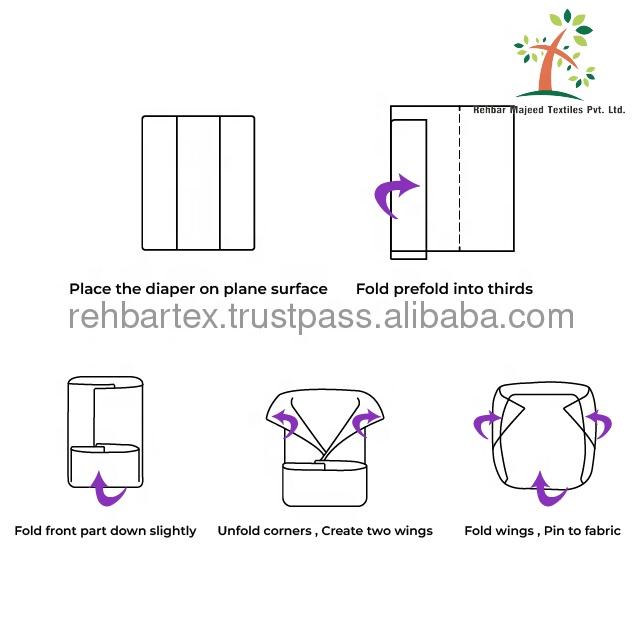 Rehbar Majeed Textiles Pvt. Ltd.

Place the diaper on plane surface

Fold prefold into thirds

rehbartex.trustpass.alibaba.com

Fold front part down slightly

Unfold corners , Create two wings

Fold wings , Pin to fabric