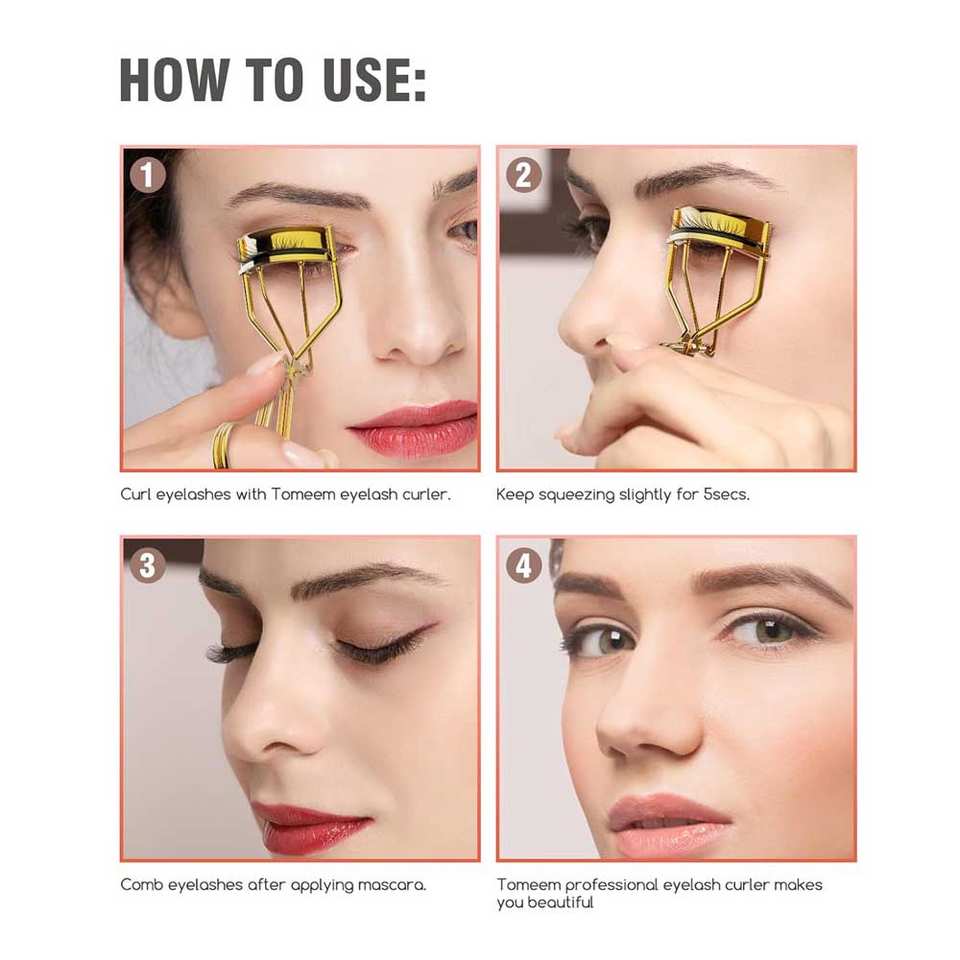 HOW TO USE:

1

Curl eyelashes with Tomeem eyelash curler.

2

Keep squeezing slightly for 5secs.

3

Comb eyelashes after applying mascara.

4

Tomeem professional eyelash curler makes you beautiful