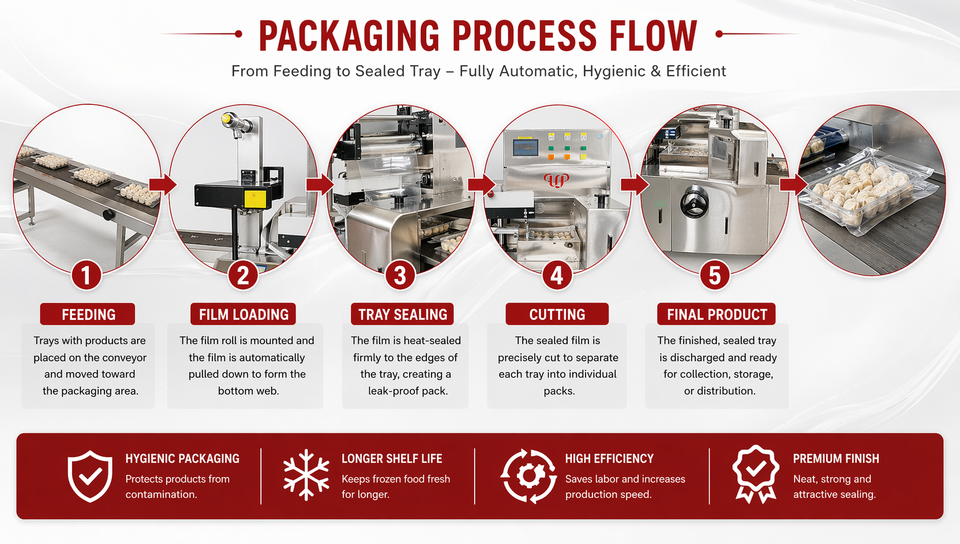 PACKAGING PROCESS FLOW

From Feeding to Sealed Tray – Fully Automatic, Hygienic & Efficient

1

FEEDING

Trays with products are placed on the conveyor and moved toward the packaging area.

2

FILM LOADING

The film roll is mounted and the film is automatically pulled down to form the bottom web.

3

TRAY SEALING

The film is heat-sealed firmly to the edges of the tray, creating a leak-proof pack.

4

CUTTING

The sealed film is precisely cut to separate each tray into individual packs.

5

FINAL PRODUCT

The finished, sealed tray is discharged and ready for collection, storage, or distribution.

HYGIENIC PACKAGING

Protects products from contamination.

LONGER SHELF LIFE

Keeps frozen food fresh for longer.

HIGH EFFICIENCY

Saves labor and increases production speed.

PREMIUM FINISH

Neat, strong and attractive sealing.