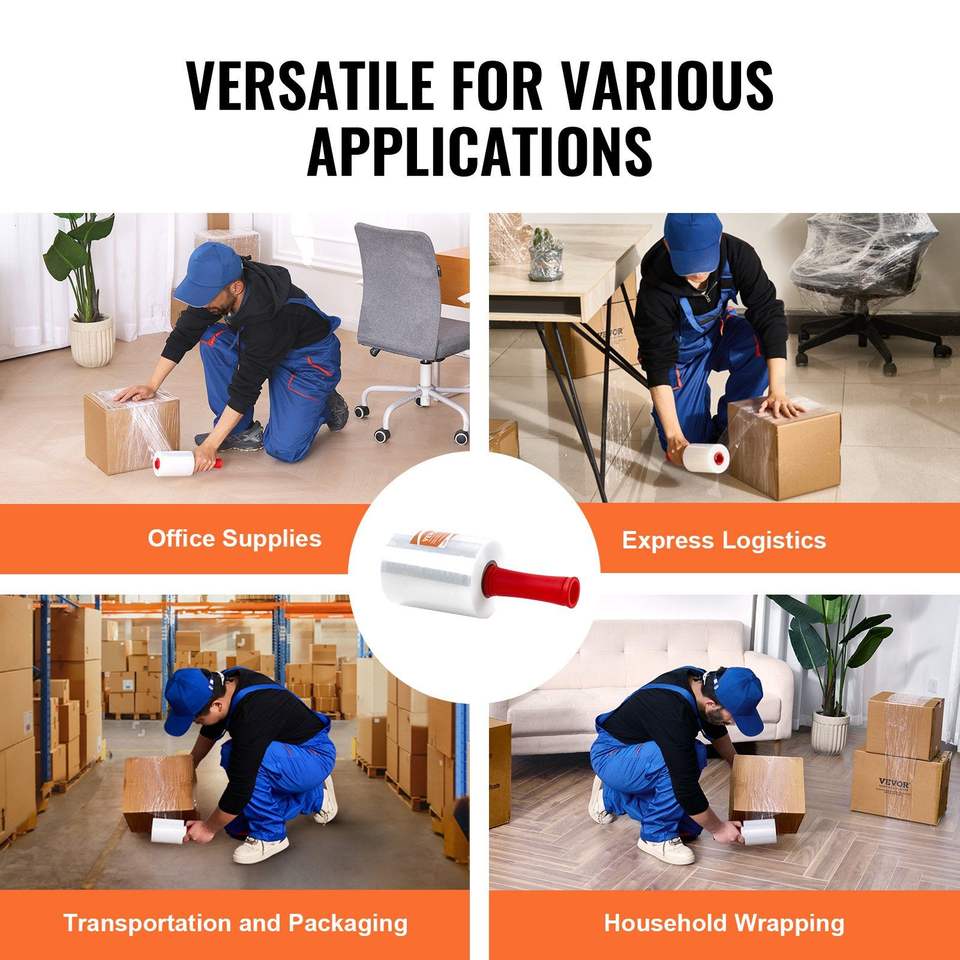 VERSATILE FOR VARIOUS APPLICATIONS

Office Supplies

Express Logistics

VEVOR

Transportation and Packaging

Household Wrapping

VEVOR