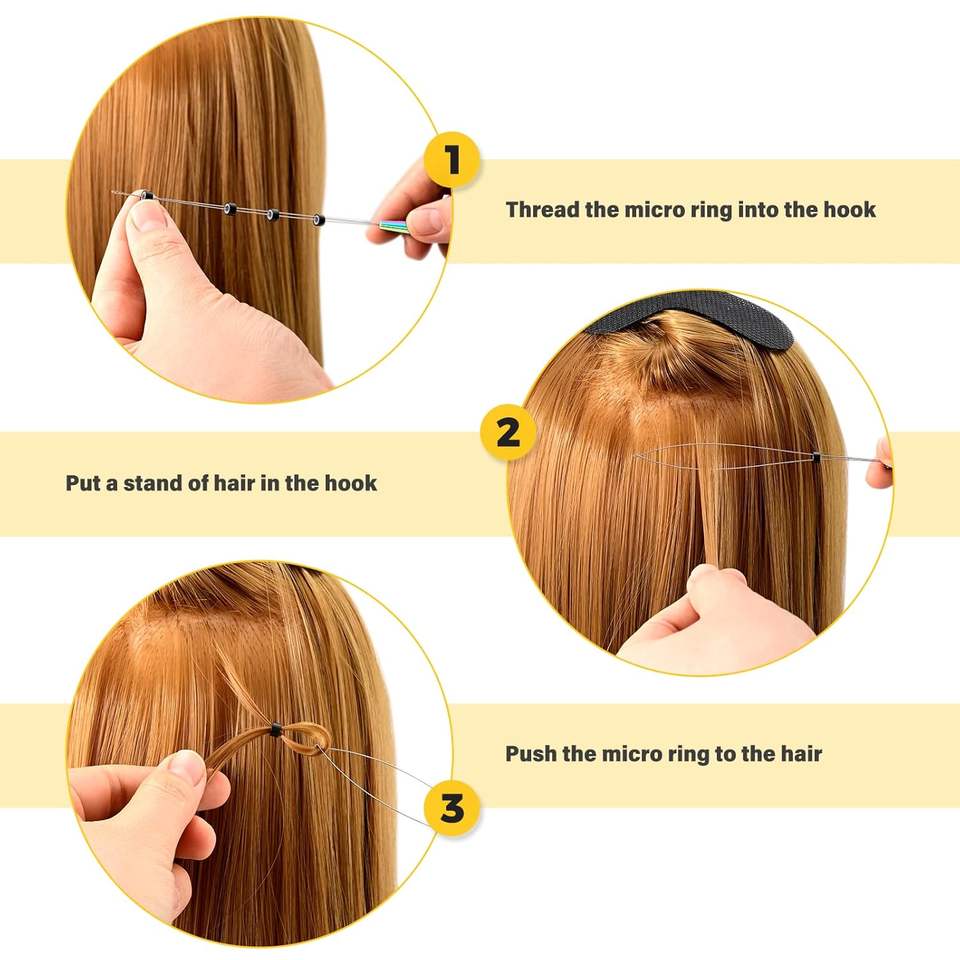 1
Thread the micro ring into the hook

2
Put a stand of hair in the hook

3
Push the micro ring to the hair