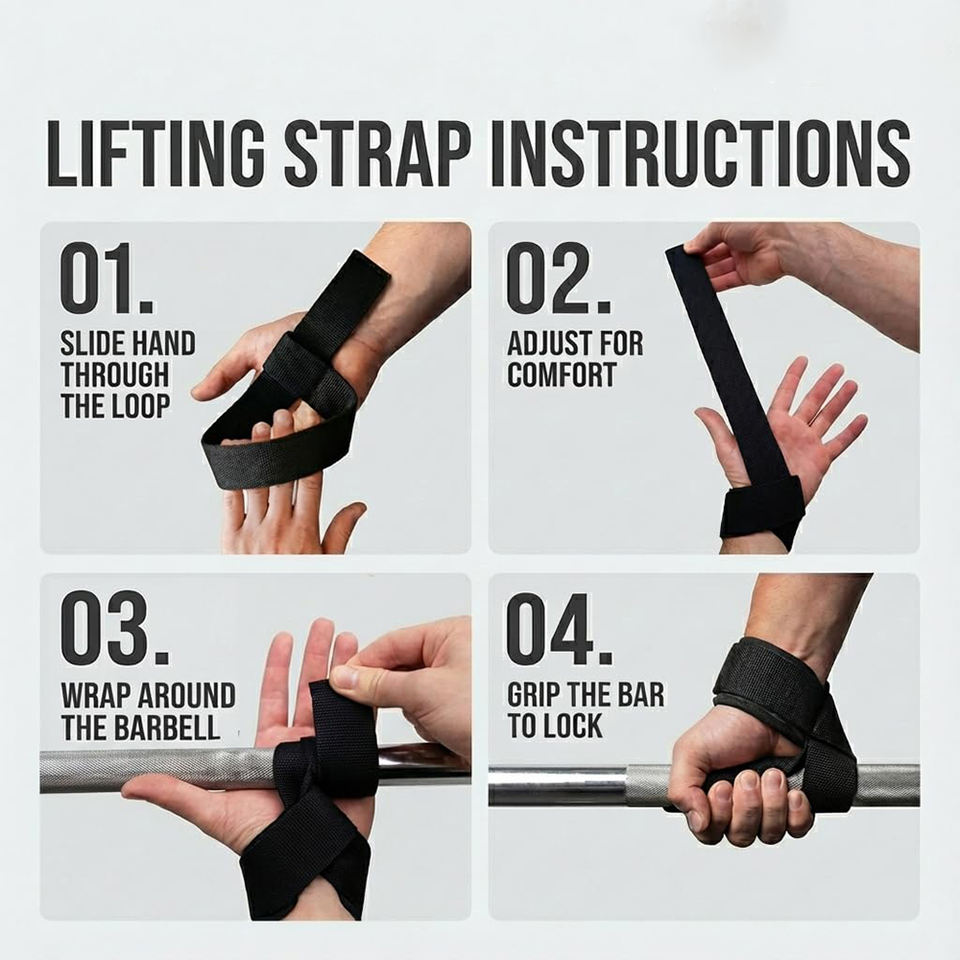 LIFTING STRAP INSTRUCTIONS

01.
SLIDE HAND THROUGH THE LOOP

02.
ADJUST FOR COMFORT

03.
WRAP AROUND THE BARBELL

04.
GRIP THE BAR TO LOCK