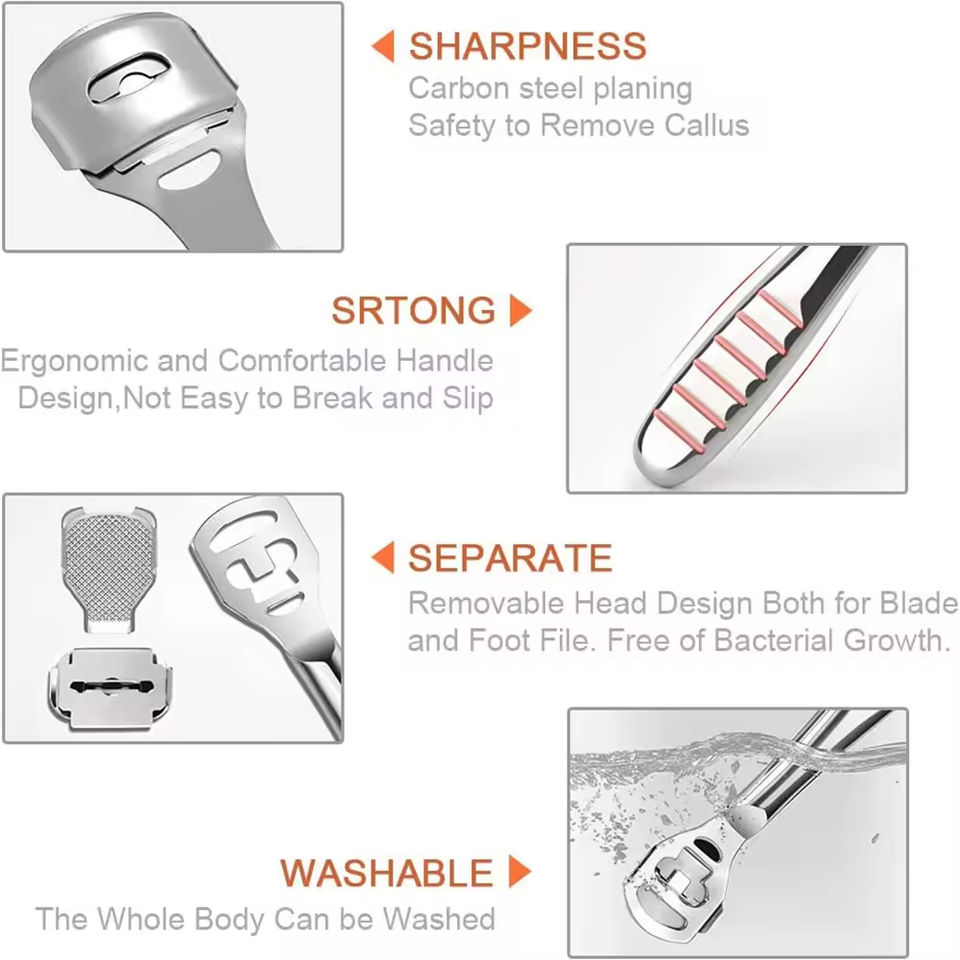 SHARPNESS
Carbon steel planing
Safety to Remove Callus

SRTONG
Ergonomic and Comfortable Handle Design,Not Easy to Break and Slip

SEPARATE
Removable Head Design Both for Blade and Foot File. Free of Bacterial Growth.

WASHABLE
The Whole Body Can be Washed