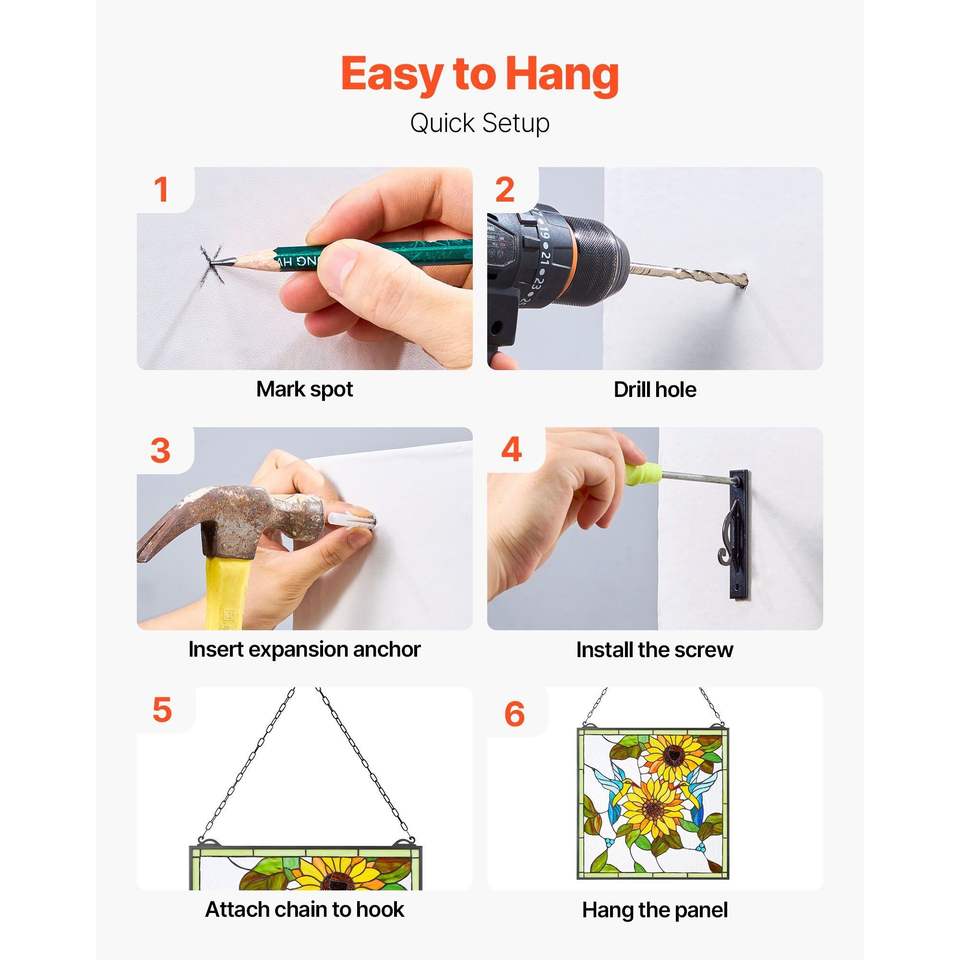 Easy to Hang

Quick Setup

1

NG H

Mark spot

2

19 21 23

Drill hole

3

Insert expansion anchor

4

Install the screw

5

Attach chain to hook

6

Hang the panel