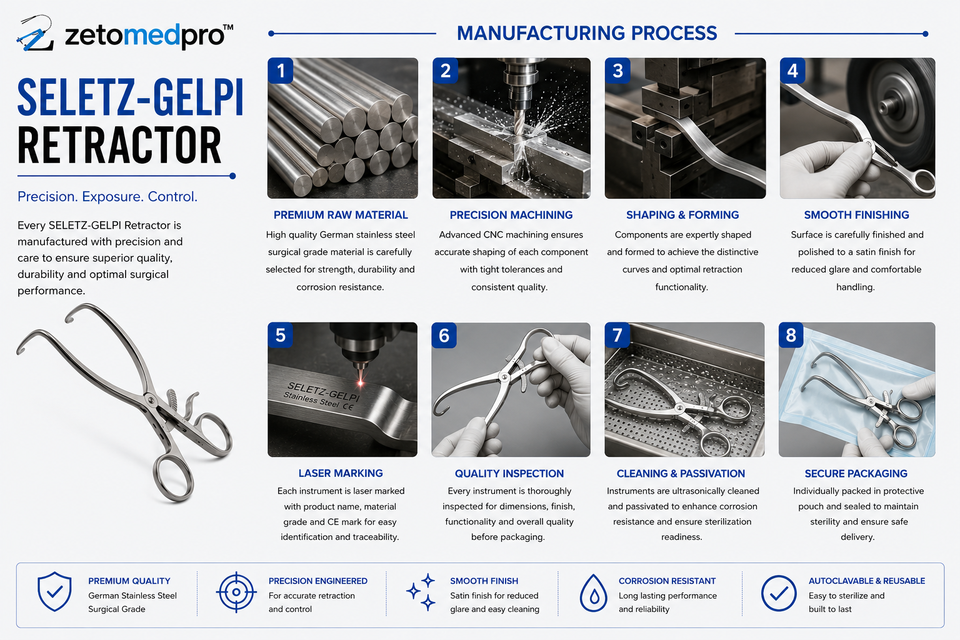 zetomedpro™

SELETZ-GELPI RETRACTOR

Precision. Exposure. Control.

Every SELETZ-GELPI Retractor is manufactured with precision and care to ensure superior quality, durability and optimal surgical performance.

MANUFACTURING PROCESS

1
PREMIUM RAW MATERIAL
High quality German stainless steel surgical grade material is carefully selected for strength, durability and corrosion resistance.

2
PRECISION MACHINING
Advanced CNC machining ensures accurate shaping of each component with tight tolerances and consistent quality.

3
SHAPING & FORMING
Components are expertly shaped and formed to achieve the distinctive curves and optimal retraction functionality.

4
SMOOTH FINISHING
Surface is carefully finished and polished to a satin finish for reduced glare and comfortable handling.

5
SELETZ-GELPI
Stainless Steel CE
LASER MARKING
Each instrument is laser marked with product name, material grade and CE mark for easy identification and traceability.

6
QUALITY INSPECTION
Every instrument is thoroughly inspected for dimensions, finish, functionality and overall quality before packaging.

7
CLEANING & PASSIVATION
Instruments are ultrasonically cleaned and passivated to enhance corrosion resistance and ensure sterilization readiness.

8
SECURE PACKAGING
Individually packed in protective pouch and sealed to maintain sterility and ensure safe delivery.

PREMIUM QUALITY
German Stainless Steel Surgical Grade

PRECISION ENGINEERED
For accurate retraction and control

SMOOTH FINISH
Satin finish for reduced glare and easy cleaning

CORROSION RESISTANT
Long lasting performance and reliability

AUTOCLAVABLE & REUSABLE
Easy to sterilize and built to last