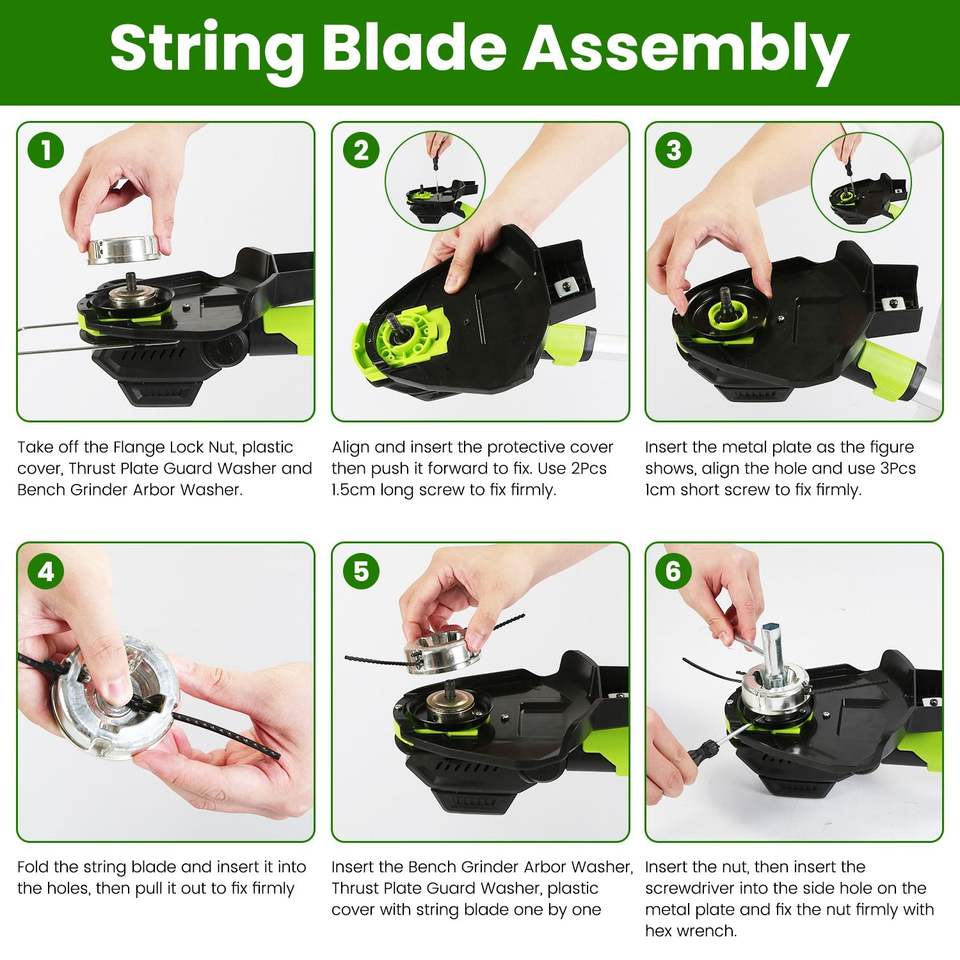 String Blade Assembly

1

Take off the Flange Lock Nut, plastic cover, Thrust Plate Guard Washer and Bench Grinder Arbor Washer.

2

Align and insert the protective cover then push it forward to fix. Use 2Pcs 1.5cm long screw to fix firmly.

3

Insert the metal plate as the figure shows, align the hole and use 3Pcs 1cm short screw to fix firmly.

4

Fold the string blade and insert it into the holes, then pull it out to fix firmly

5

Insert the Bench Grinder Arbor Washer, Thrust Plate Guard Washer, plastic cover with string blade one by one

6

Insert the nut, then insert the screwdriver into the side hole on the metal plate and fix the nut firmly with hex wrench.