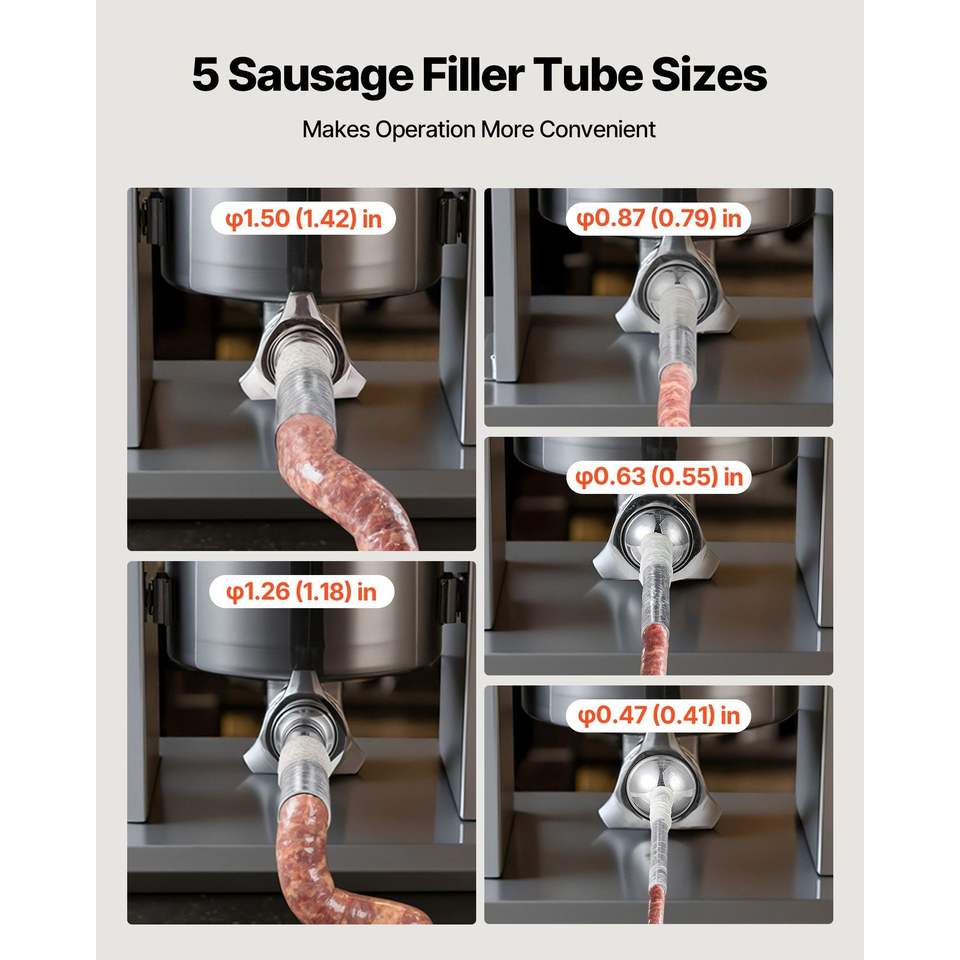 5 Sausage Filler Tube Sizes

Makes Operation More Convenient

φ1.50 (1.42) in

φ1.26 (1.18) in

φ0.87 (0.79) in

φ0.63 (0.55) in

φ0.47 (0.41) in