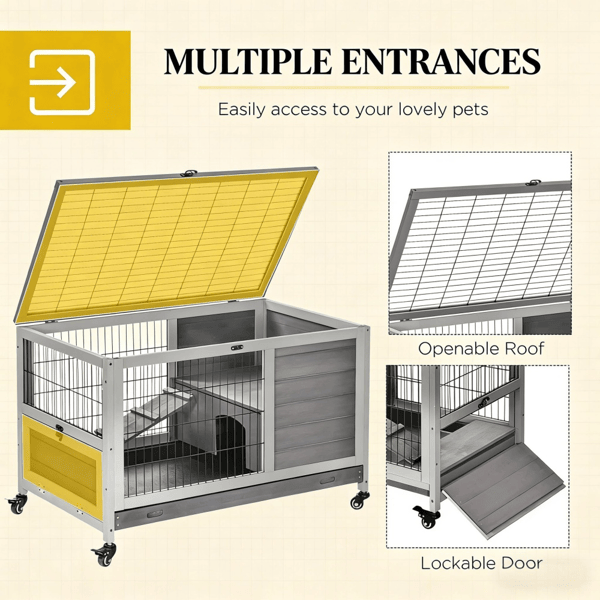 MULTIPLE ENTRANCES

Easily access to your lovely pets

Openable Roof

Lockable Door