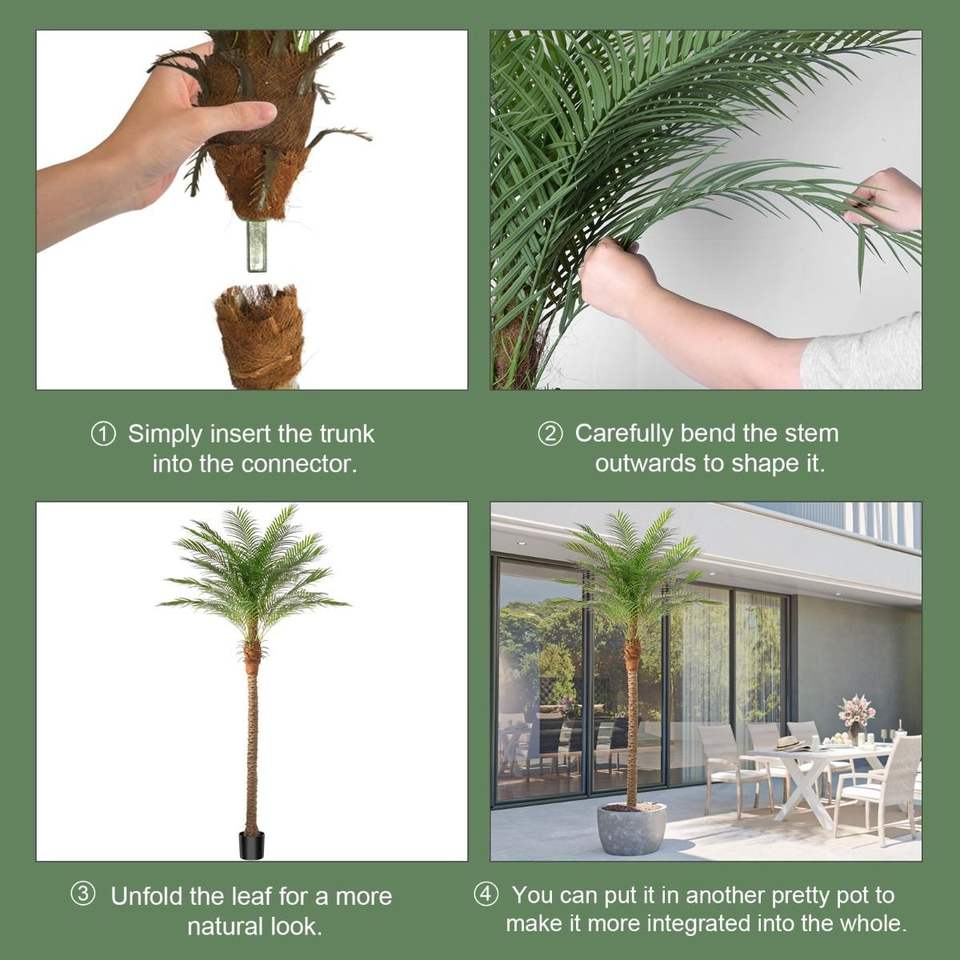 ① Simply insert the trunk into the connector.

② Carefully bend the stem outwards to shape it.

③ Unfold the leaf for a more natural look.

④ You can put it in another pretty pot to make it more integrated into the whole.