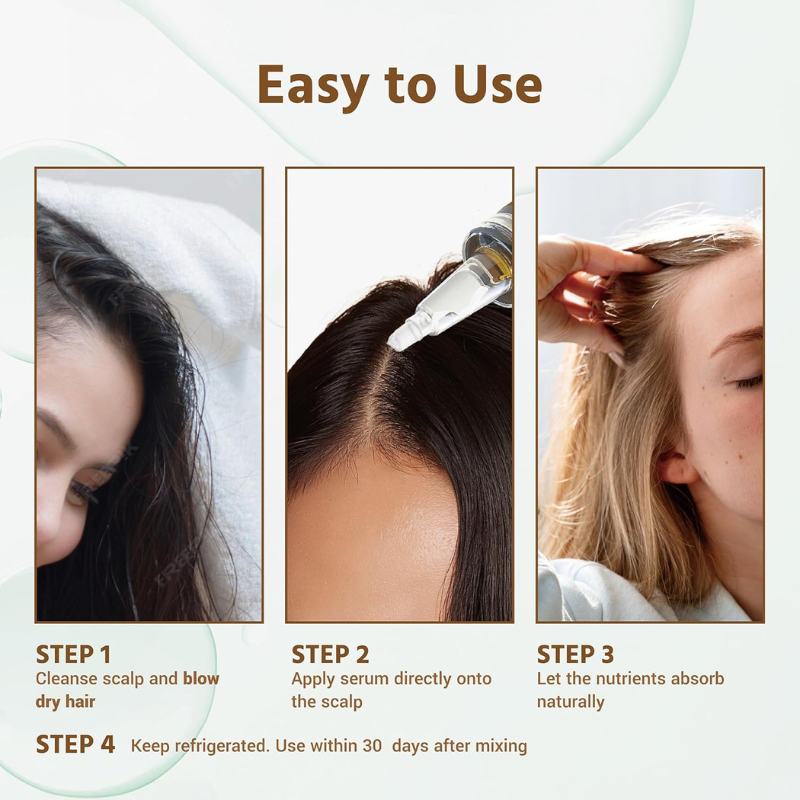 Easy to Use

STEP 1
Cleanse scalp and blow dry hair

STEP 2
Apply serum directly onto the scalp

STEP 3
Let the nutrients absorb naturally

STEP 4 Keep refrigerated. Use within 30 days after mixing