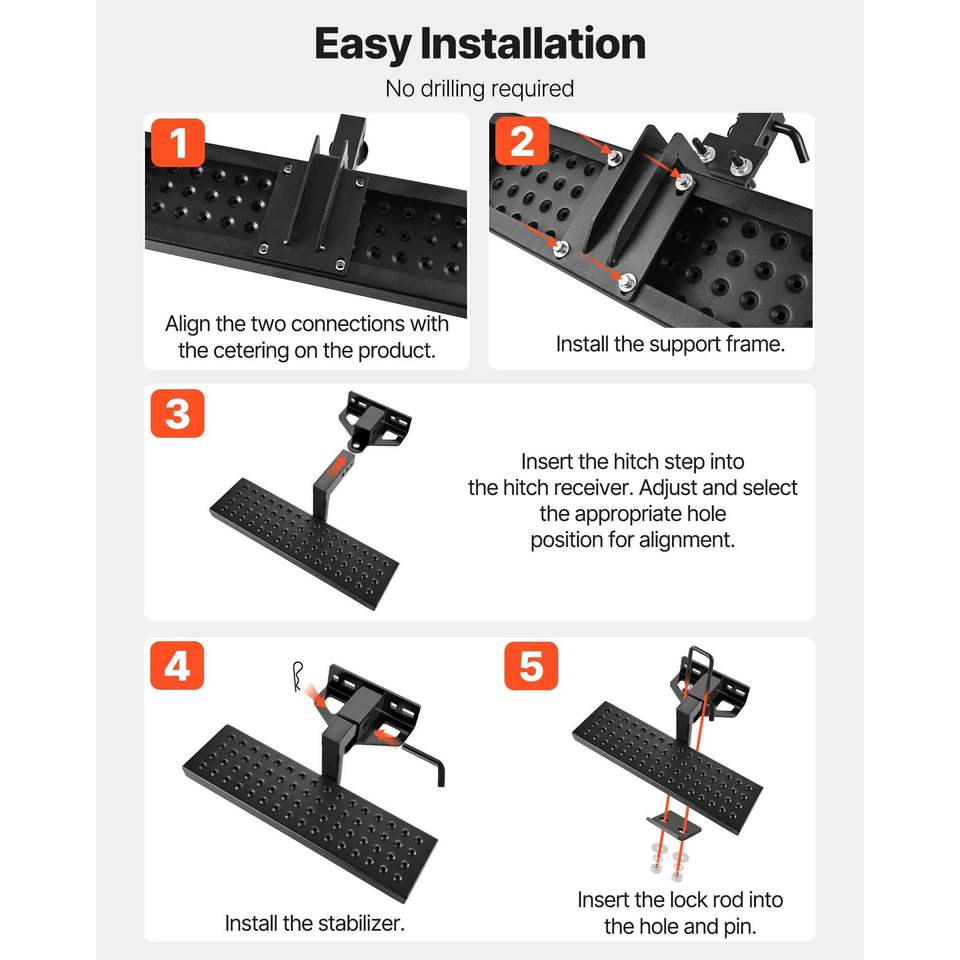 Easy Installation

No drilling required

1

Align the two connections with the cetering on the product.

2

Install the support frame.

3

Insert the hitch step into the hitch receiver. Adjust and select the appropriate hole position for alignment.

4

Install the stabilizer.

5

Insert the lock rod into the hole and pin.