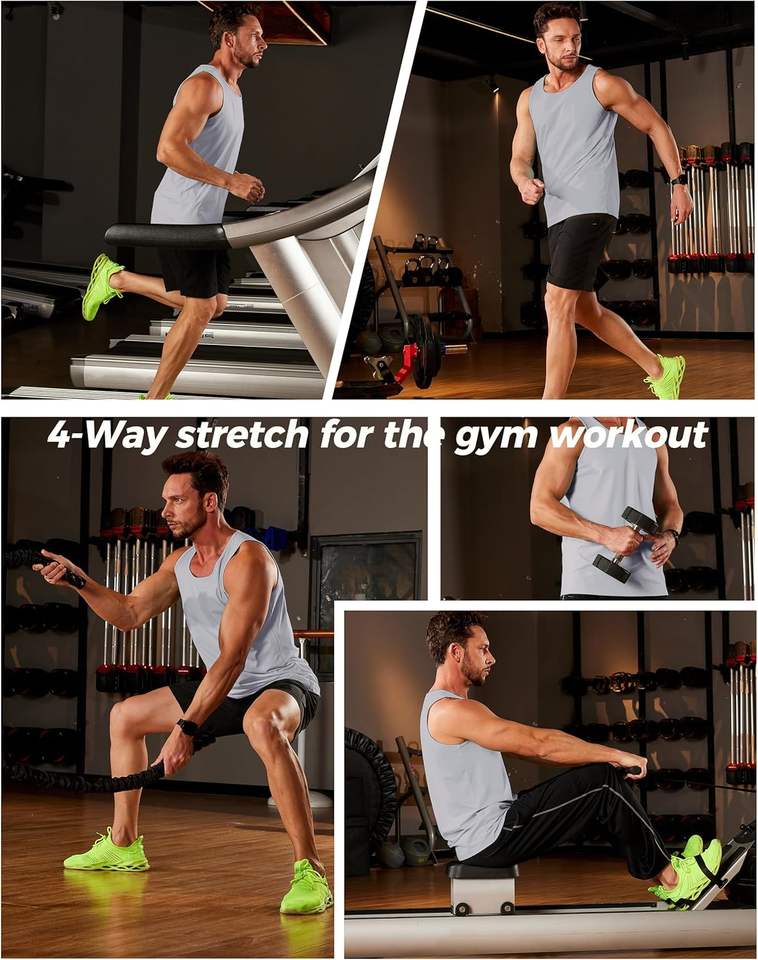 4-Way stretch for the gym workout