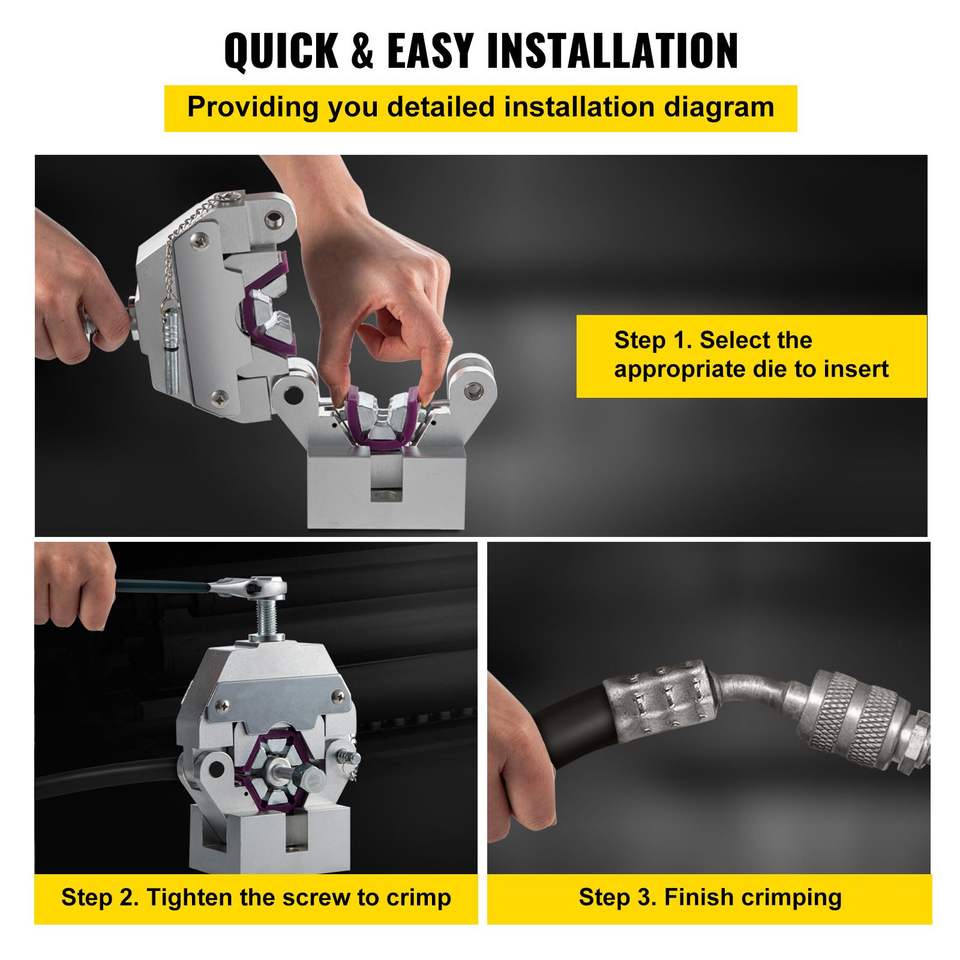 QUICK & EASY INSTALLATION

Providing you detailed installation diagram

Step 1. Select the appropriate die to insert

Step 2. Tighten the screw to crimp

Step 3. Finish crimping