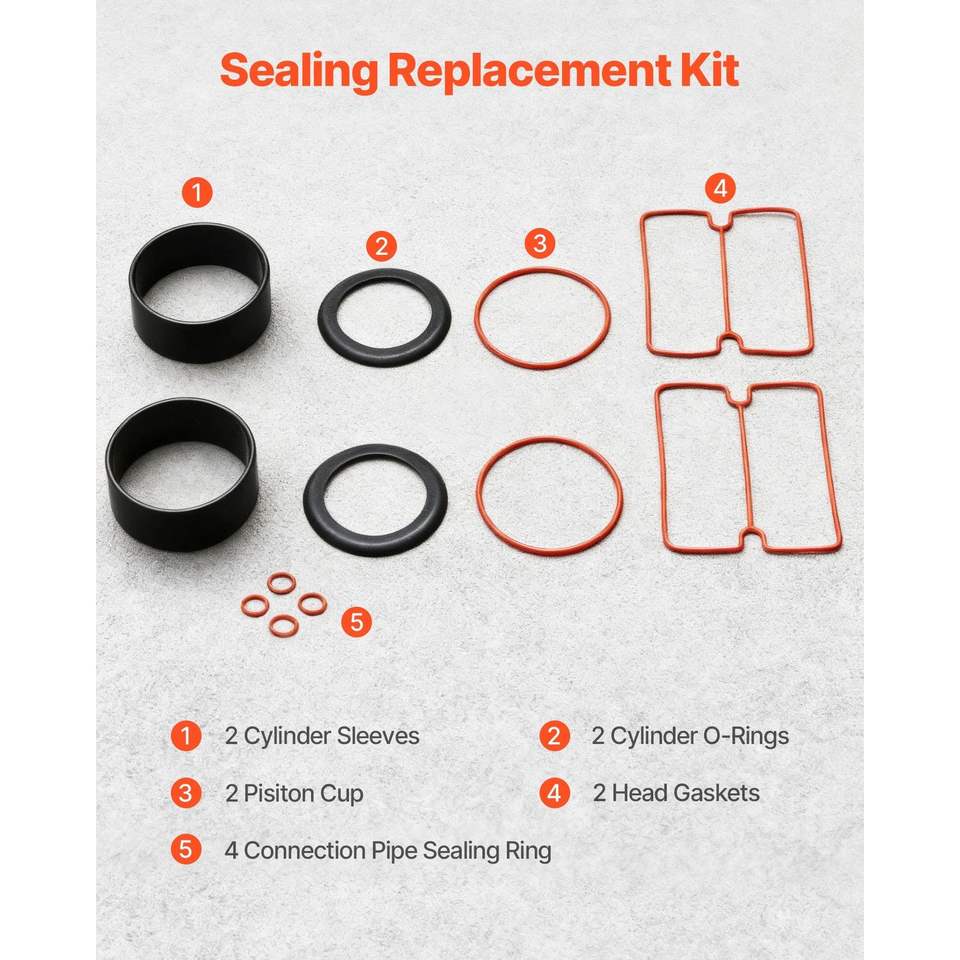 Sealing Replacement Kit

1

2

3

4

5

1 2 Cylinder Sleeves

2 2 Cylinder O-Rings

3 2 Pisiton Cup

4 2 Head Gaskets

5 4 Connection Pipe Sealing Ring