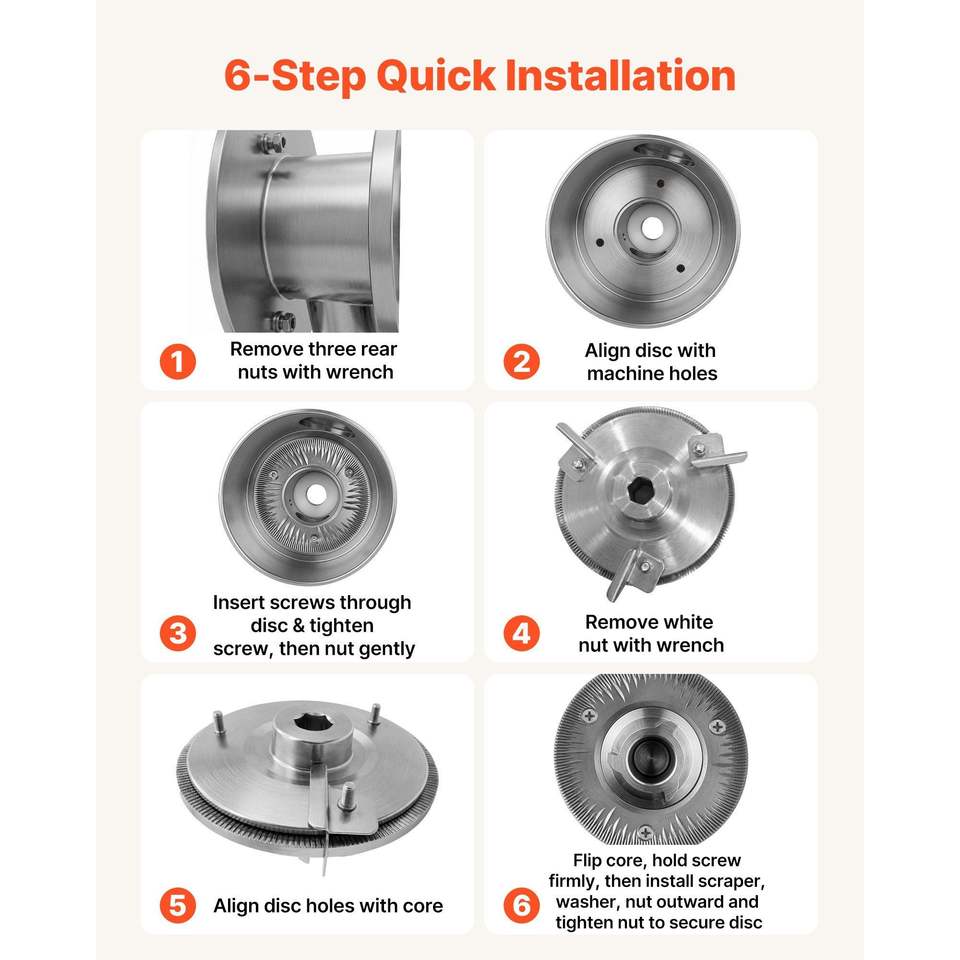 6-Step Quick Installation

1 Remove three rear nuts with wrench

2 Align disc with machine holes

3 Insert screws through disc & tighten screw, then nut gently

4 Remove white nut with wrench

5 Align disc holes with core

6 Flip core, hold screw firmly, then install scraper, washer, nut outward and tighten nut to secure disc