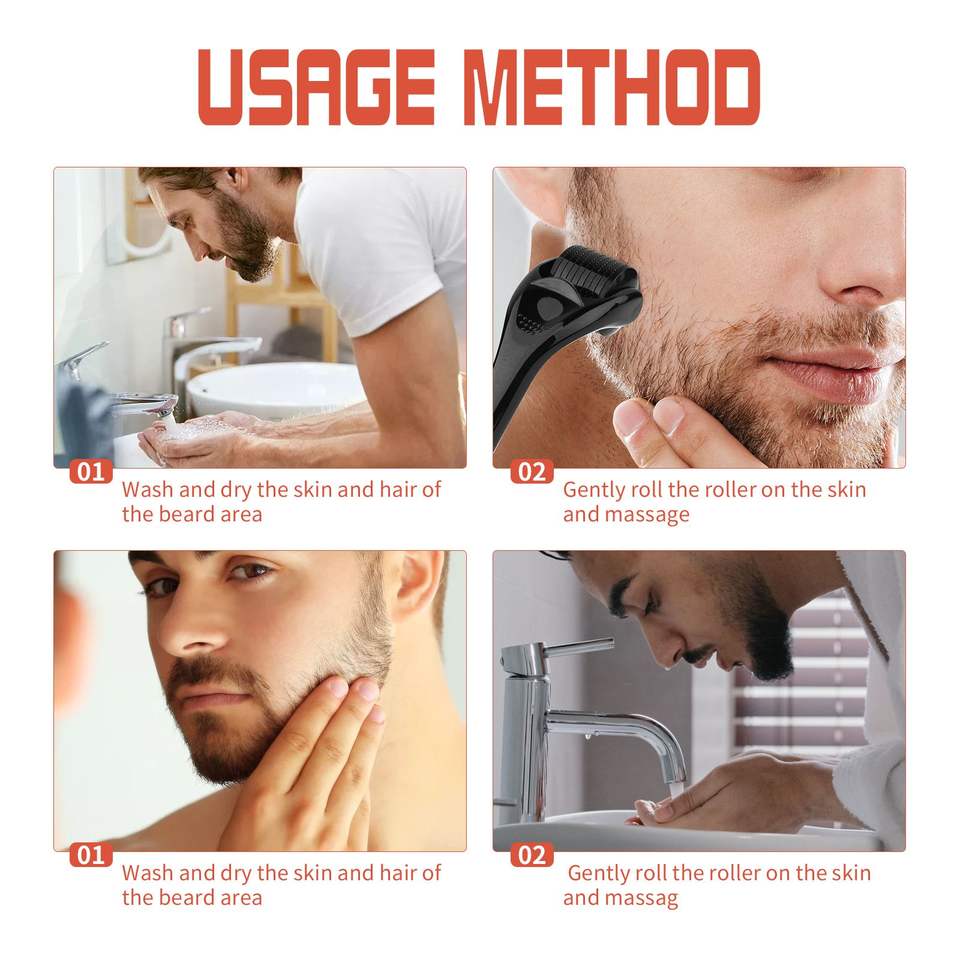 USAGE METHOD

01
Wash and dry the skin and hair of the beard area

02
Gently roll the roller on the skin and massage

01
Wash and dry the skin and hair of the beard area

02
Gently roll the roller on the skin and massag