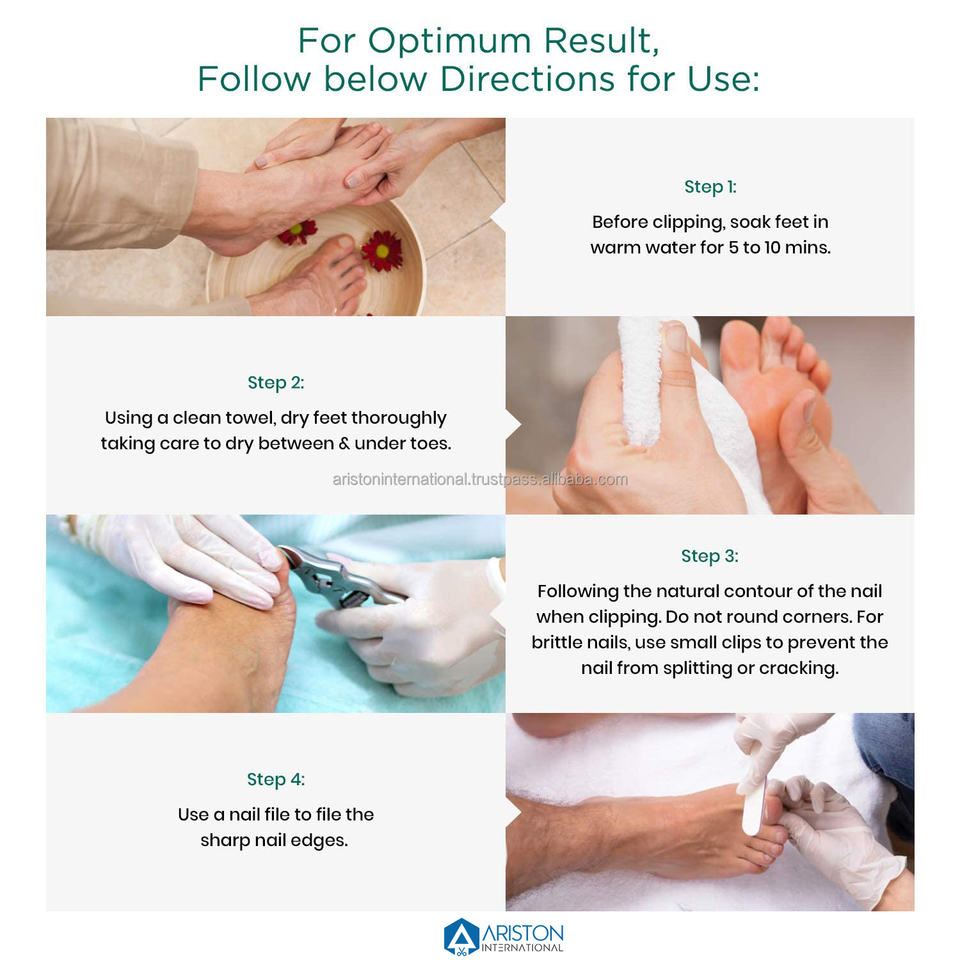 For Optimum Result,
Follow below Directions for Use:

Step 1:
Before clipping, soak feet in warm water for 5 to 10 mins.

Step 2:
Using a clean towel, dry feet thoroughly taking care to dry between & under toes.

aristoninternational.trustpass.alibaba.com

Step 3:
Following the natural contour of the nail when clipping. Do not round corners. For brittle nails, use small clips to prevent the nail from splitting or cracking.

Step 4:
Use a nail file to file the sharp nail edges.

ARISTON
INTERNATIONAL