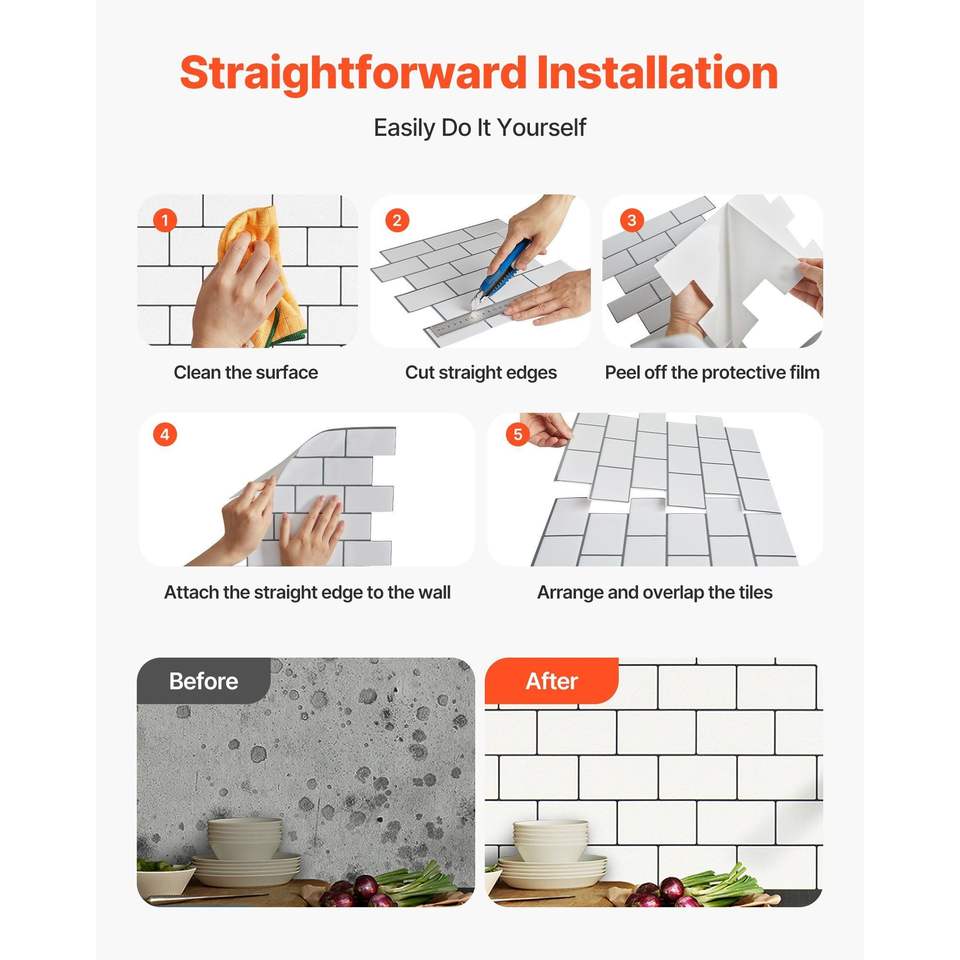 Straightforward Installation

Easily Do It Yourself

1
Clean the surface

2
Cut straight edges

3
Peel off the protective film

4
Attach the straight edge to the wall

5
Arrange and overlap the tiles

Before

After