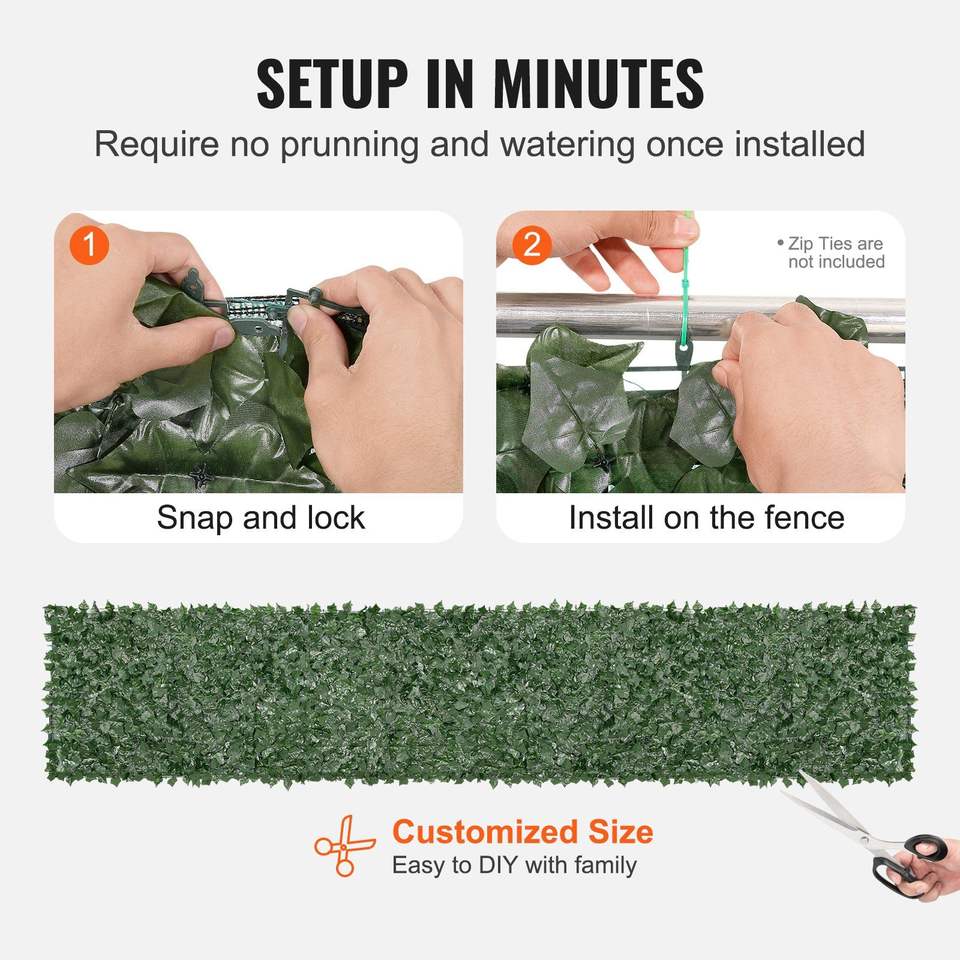 SETUP IN MINUTES
Require no prunning and watering once installed

1
Snap and lock

2
• Zip Ties are not included
Install on the fence

Customized Size
Easy to DIY with family