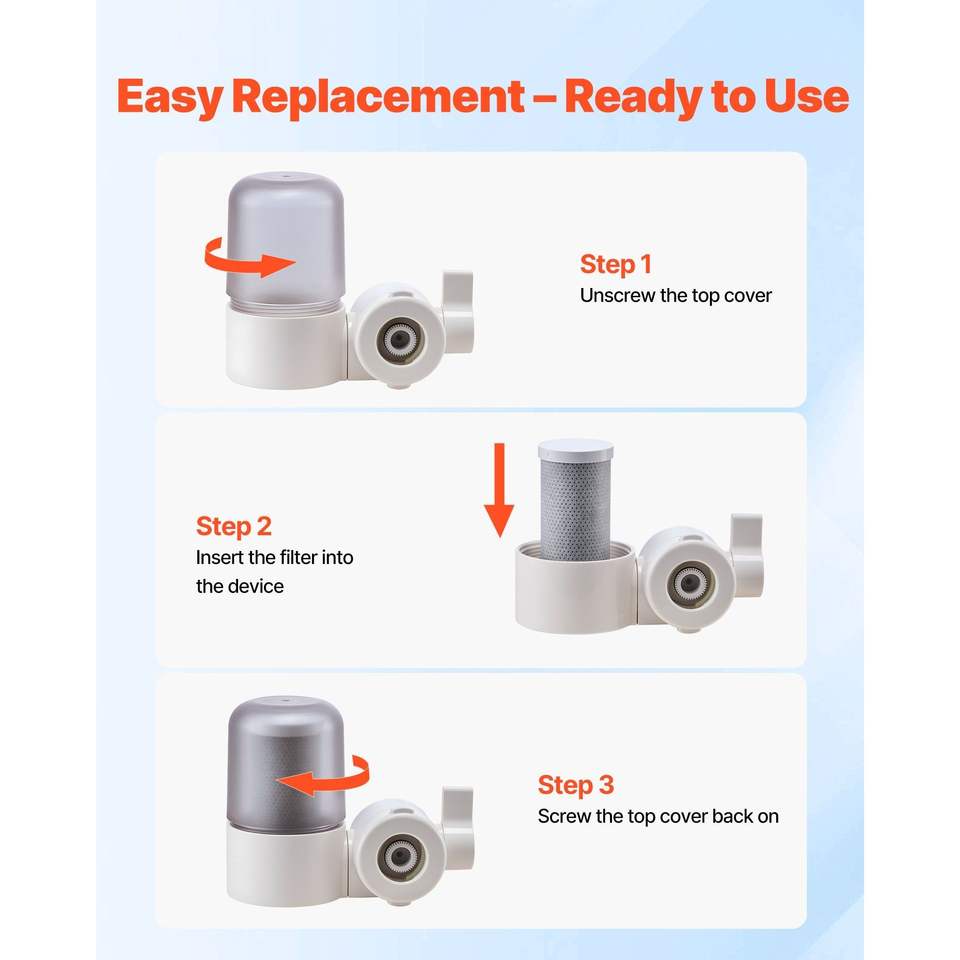 Easy Replacement – Ready to Use

Step 1
Unscrew the top cover

Step 2
Insert the filter into the device

Step 3
Screw the top cover back on