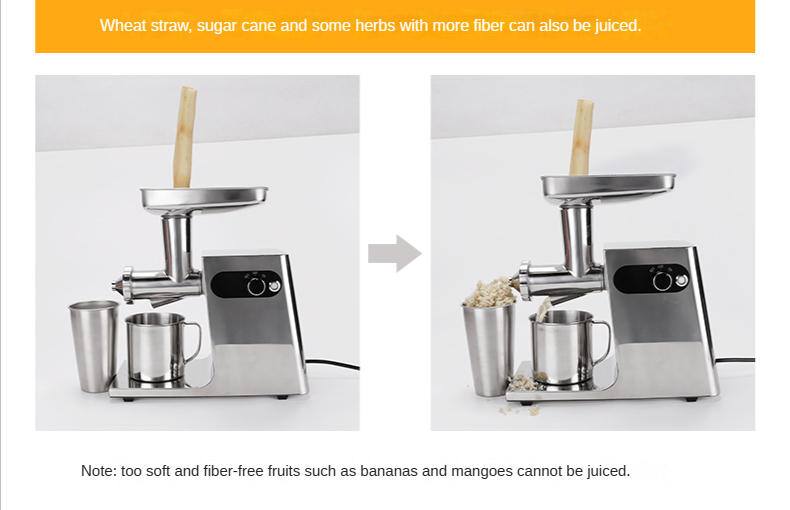 Wheat straw, sugar cane and some herbs with more fiber can also be juiced.

Note: too soft and fiber-free fruits such as bananas and mangoes cannot be juiced.