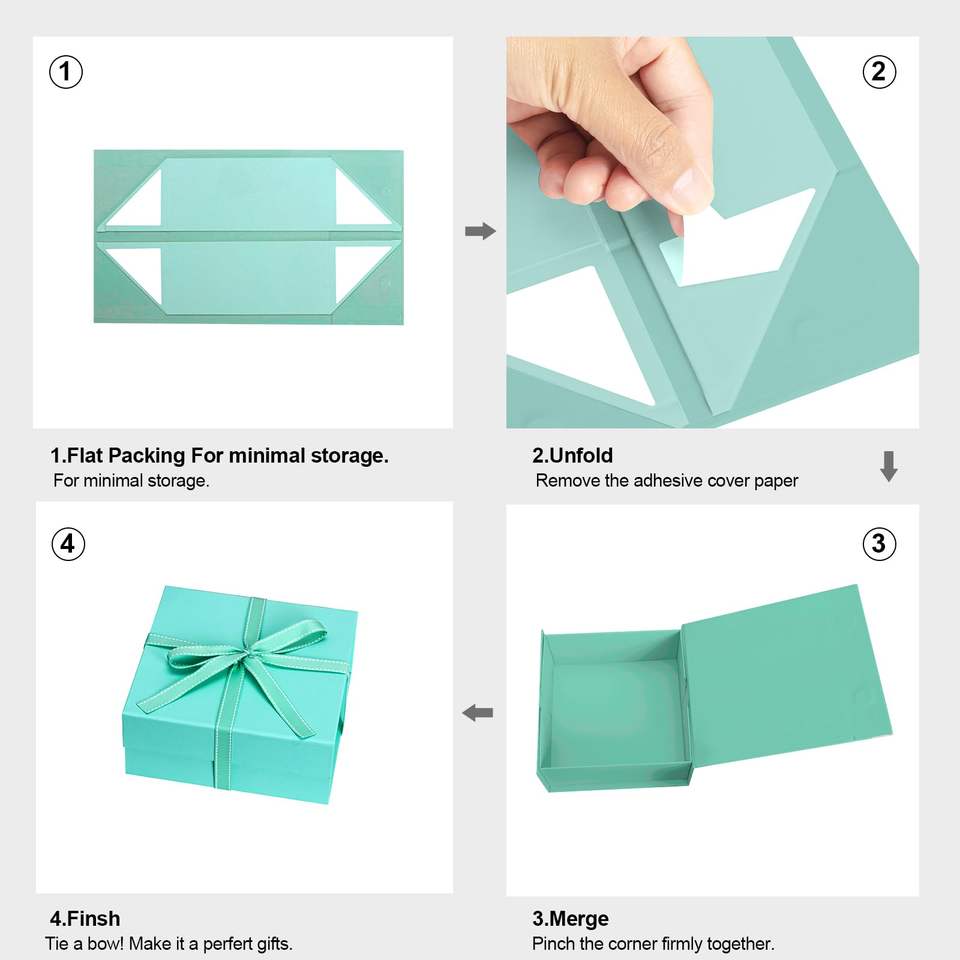 ①

②

1.Flat Packing For minimal storage.
For minimal storage.

2.Unfold
Remove the adhesive cover paper

④

③

4.Finsh
Tie a bow! Make it a perfert gifts.

3.Merge
Pinch the corner firmly together.