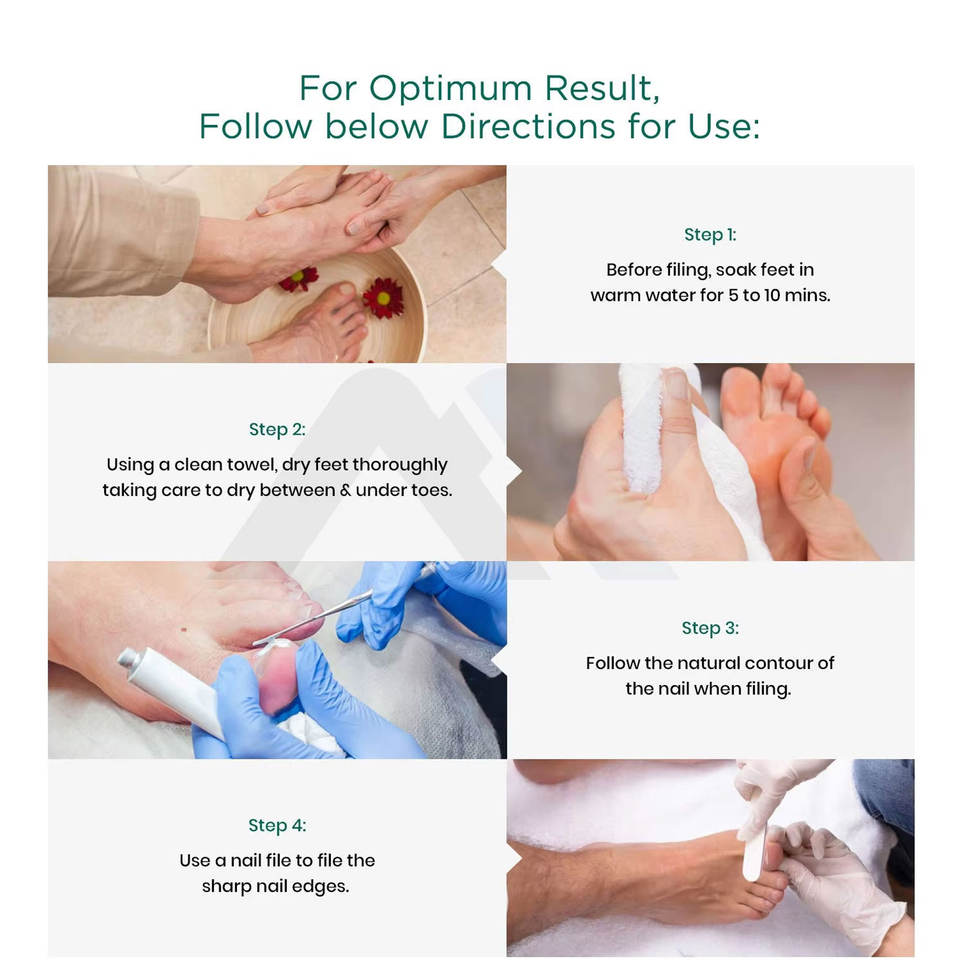 For Optimum Result,
Follow below Directions for Use:

Step 1:
Before filing, soak feet in warm water for 5 to 10 mins.

Step 2:
Using a clean towel, dry feet thoroughly taking care to dry between & under toes.

Step 3:
Follow the natural contour of the nail when filing.

Step 4:
Use a nail file to file the sharp nail edges.