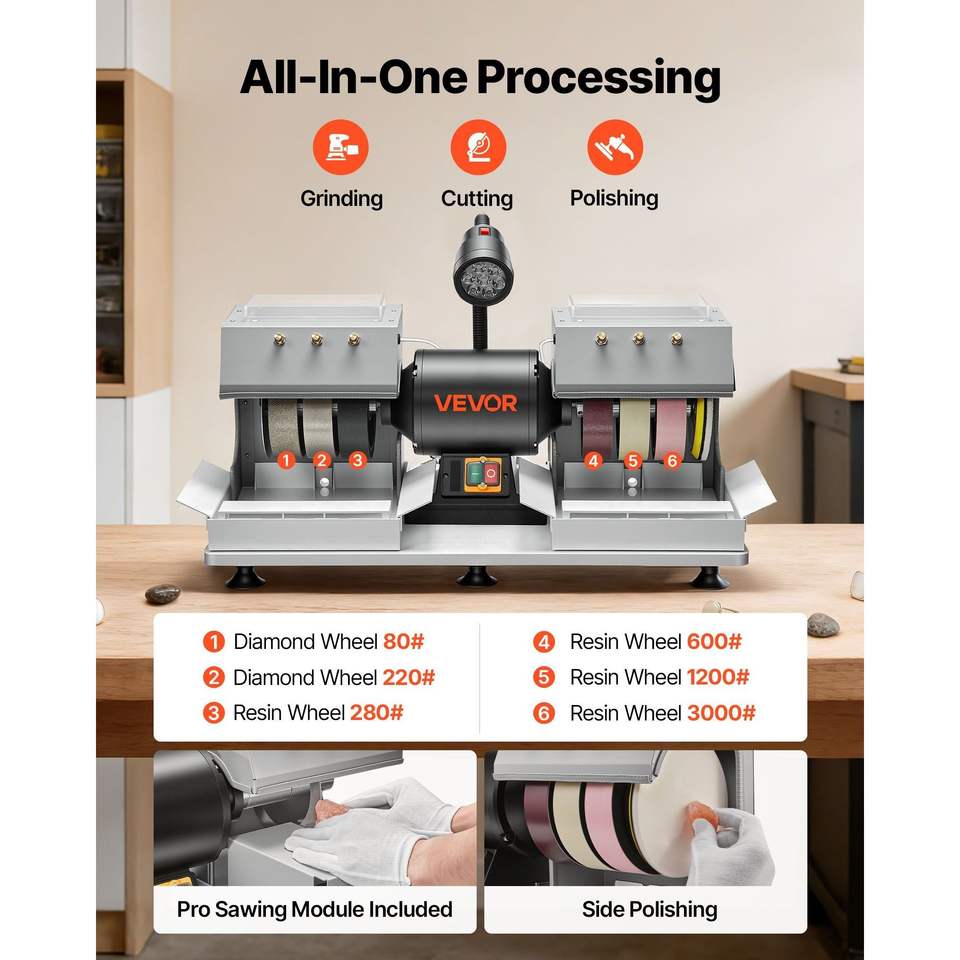 All-In-One Processing

Grinding Cutting Polishing

VEVOR

1 2 3 4 5 6

1 Diamond Wheel 80#
2 Diamond Wheel 220#
3 Resin Wheel 280#

4 Resin Wheel 600#
5 Resin Wheel 1200#
6 Resin Wheel 3000#

Pro Sawing Module Included

Side Polishing