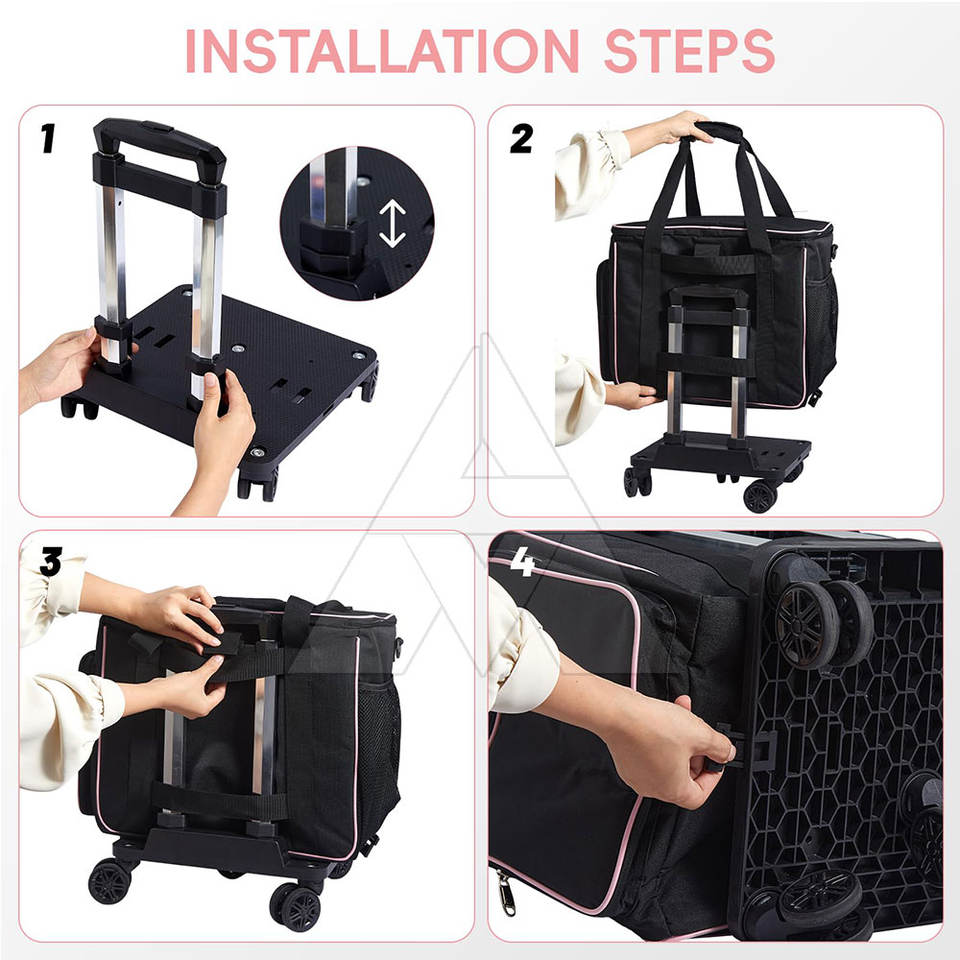 INSTALLATION STEPS

1

2

3

4