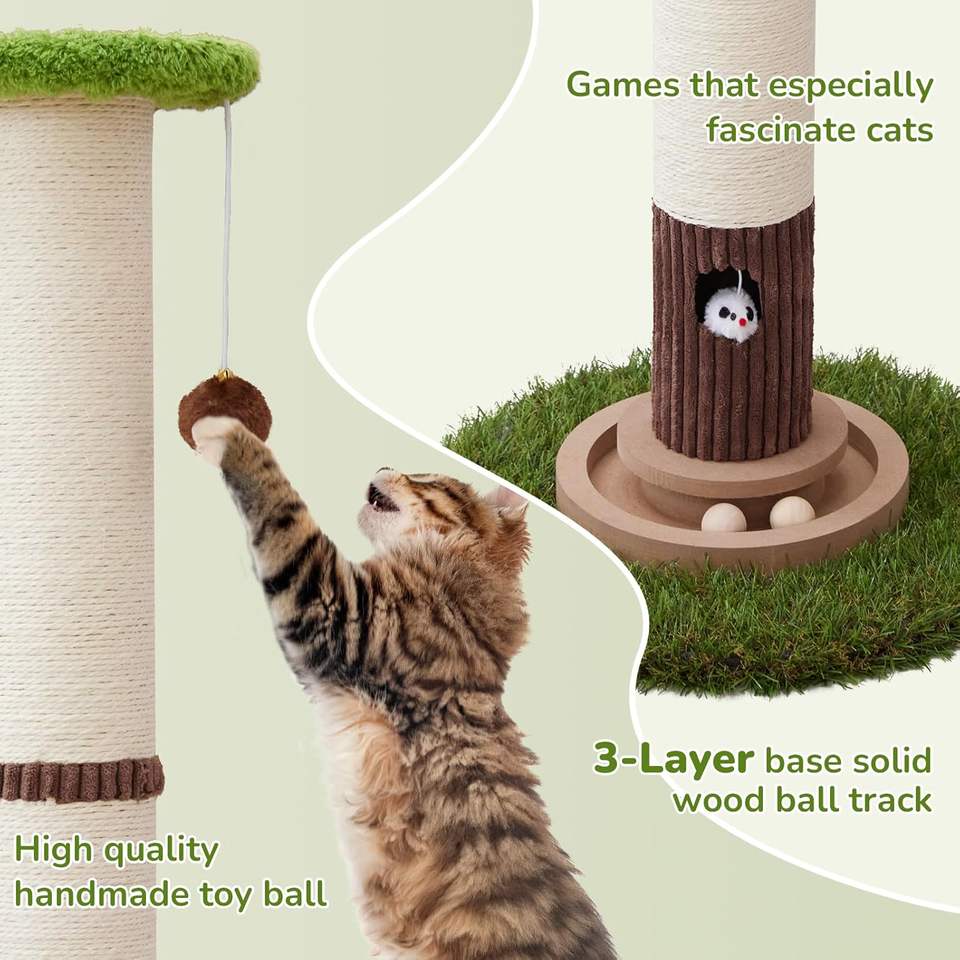 Games that especially fascinate cats

3-Layer base solid wood ball track

High quality handmade toy ball