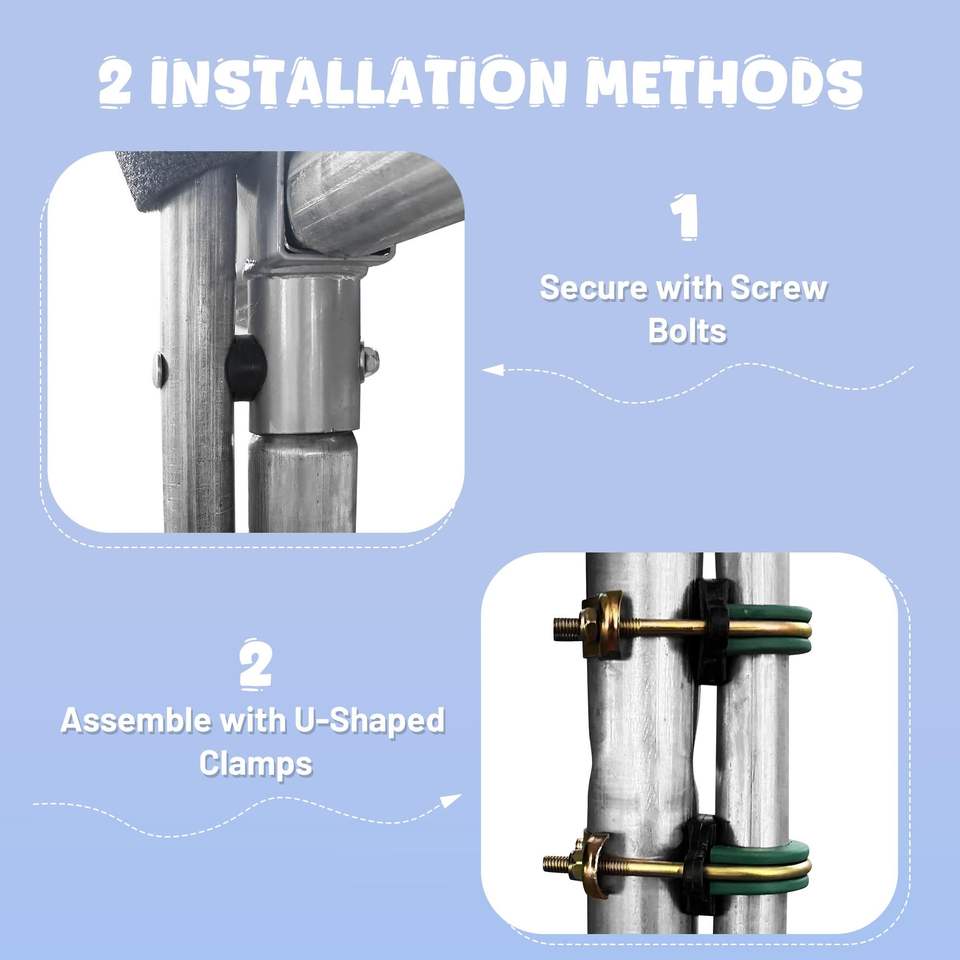 2 INSTALLATION METHODS

1

Secure with Screw Bolts

2

Assemble with U-Shaped Clamps