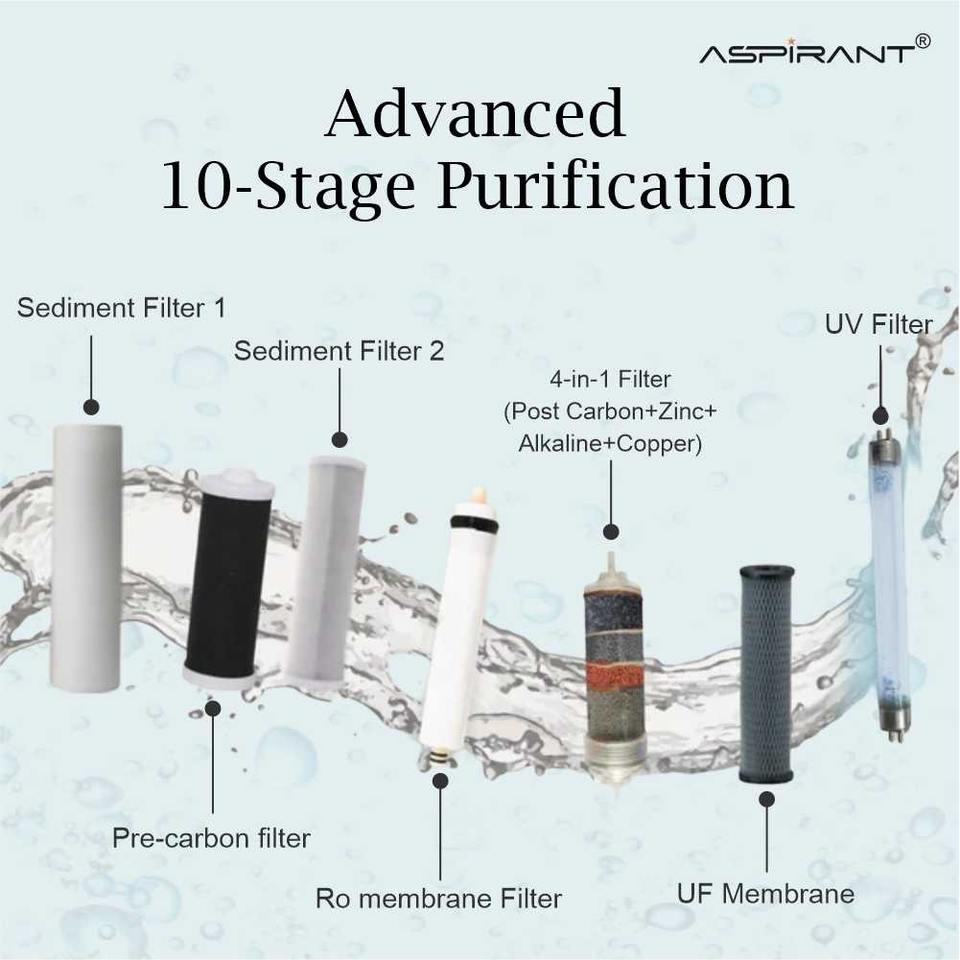 ASPIRANT®

Advanced
10-Stage Purification

Sediment Filter 1

Sediment Filter 2

4-in-1 Filter
(Post Carbon+Zinc+
Alkaline+Copper)

UV Filter

Pre-carbon filter

Ro membrane Filter

UF Membrane