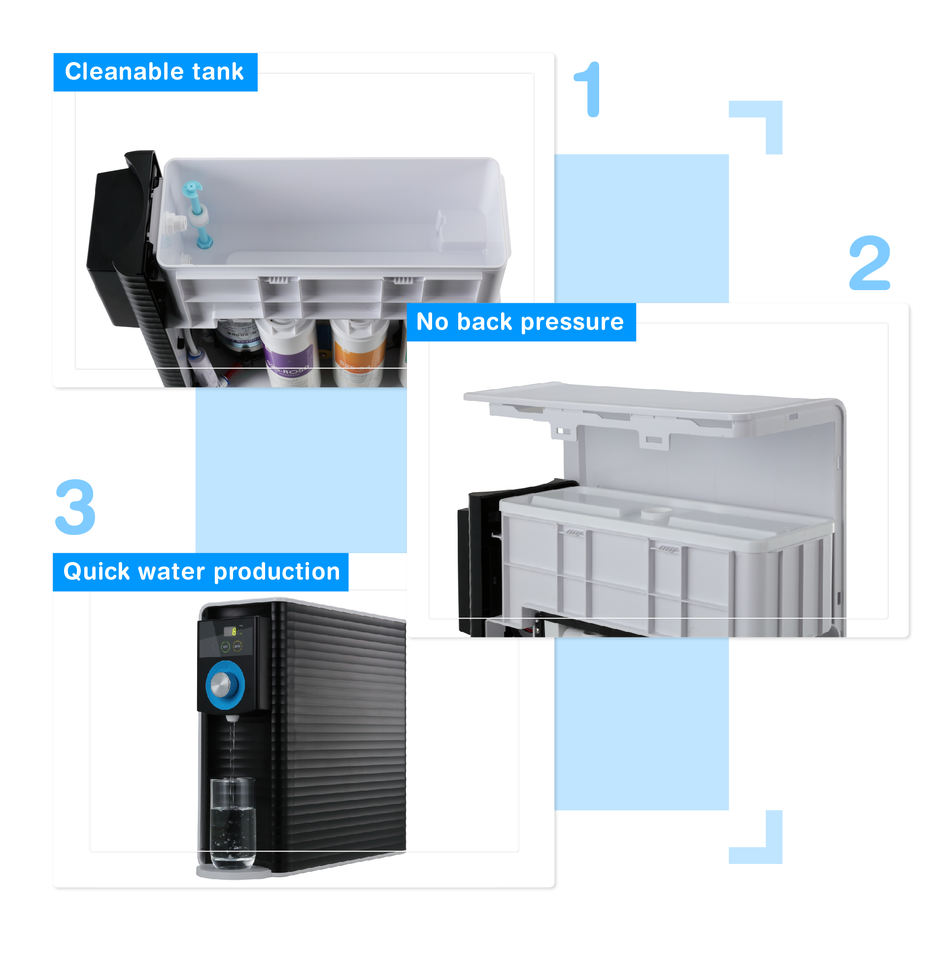 Cleanable tank

1

2

No back pressure

3

Quick water production