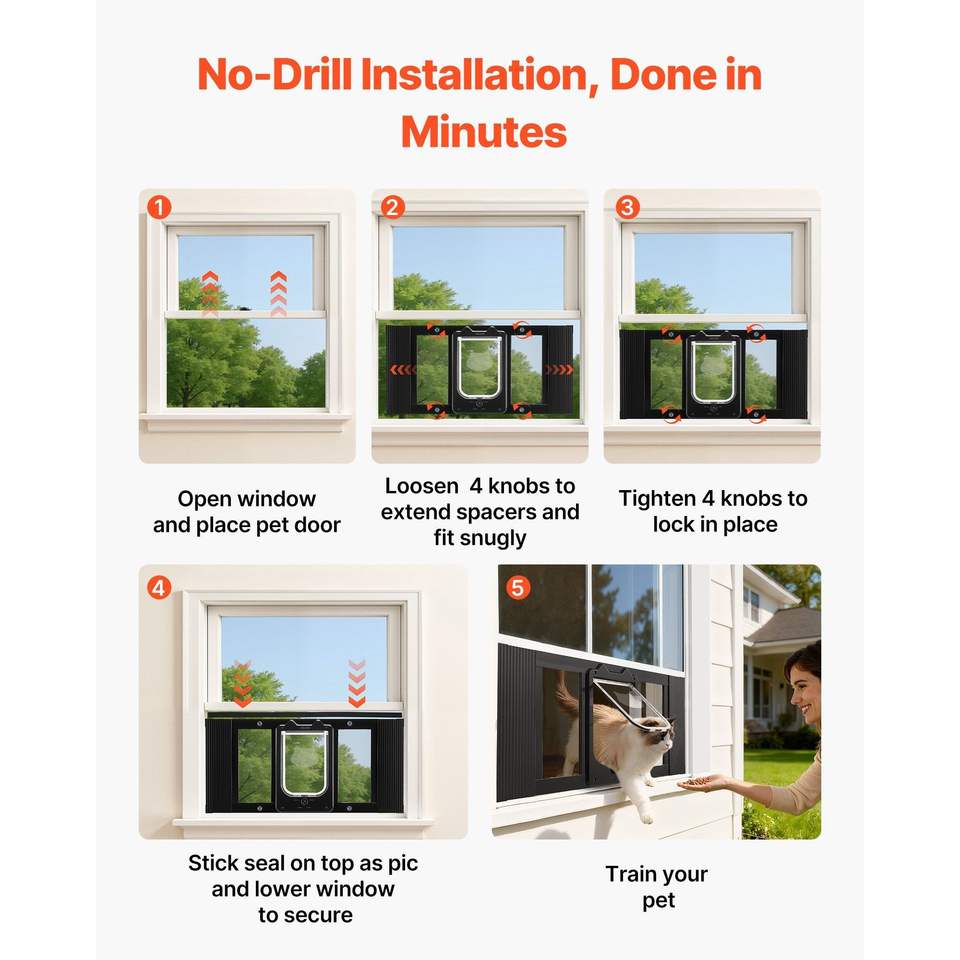 No-Drill Installation, Done in Minutes

1

Open window and place pet door

2

Loosen 4 knobs to extend spacers and fit snugly

3

Tighten 4 knobs to lock in place

4

Stick seal on top as pic and lower window to secure

5

Train your pet